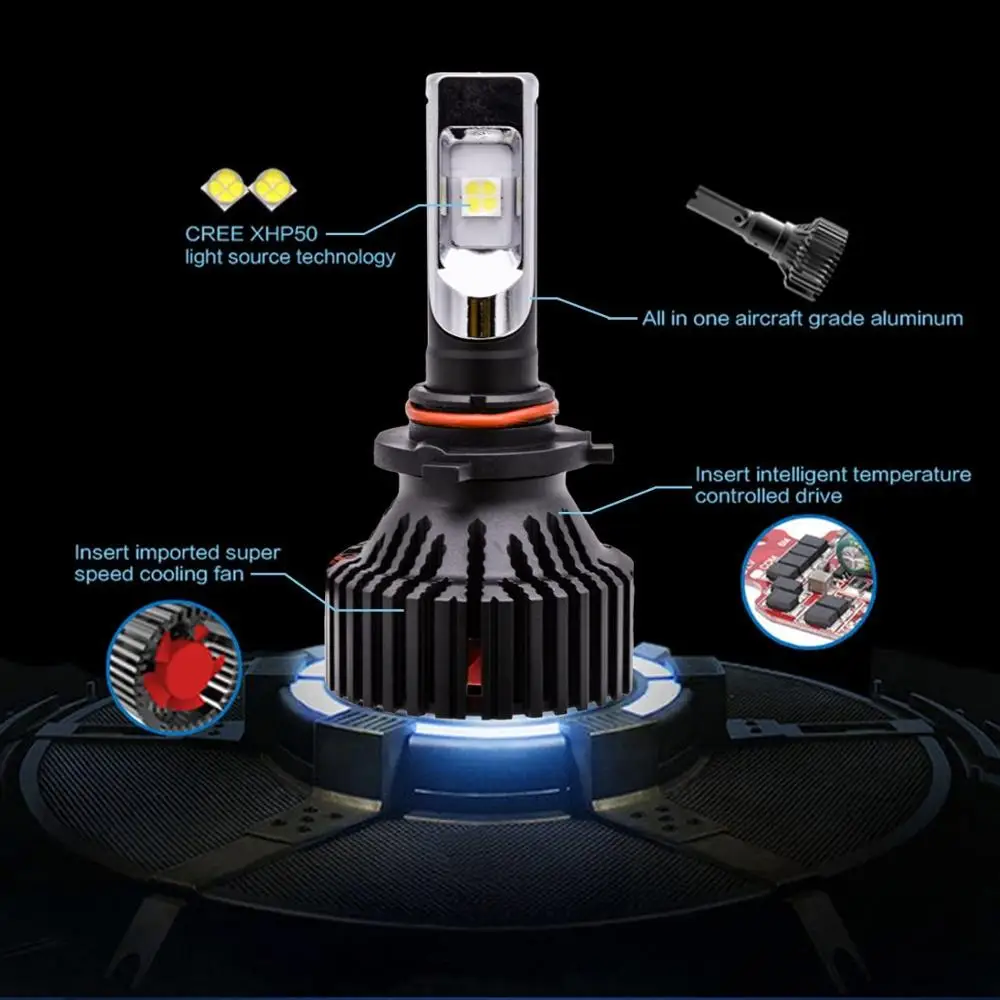 CREE XHP50
light source technology

All in one aircraft grade aluminum

Insert intelligent temperature controlled drive

Insert imported super speed cooling fan