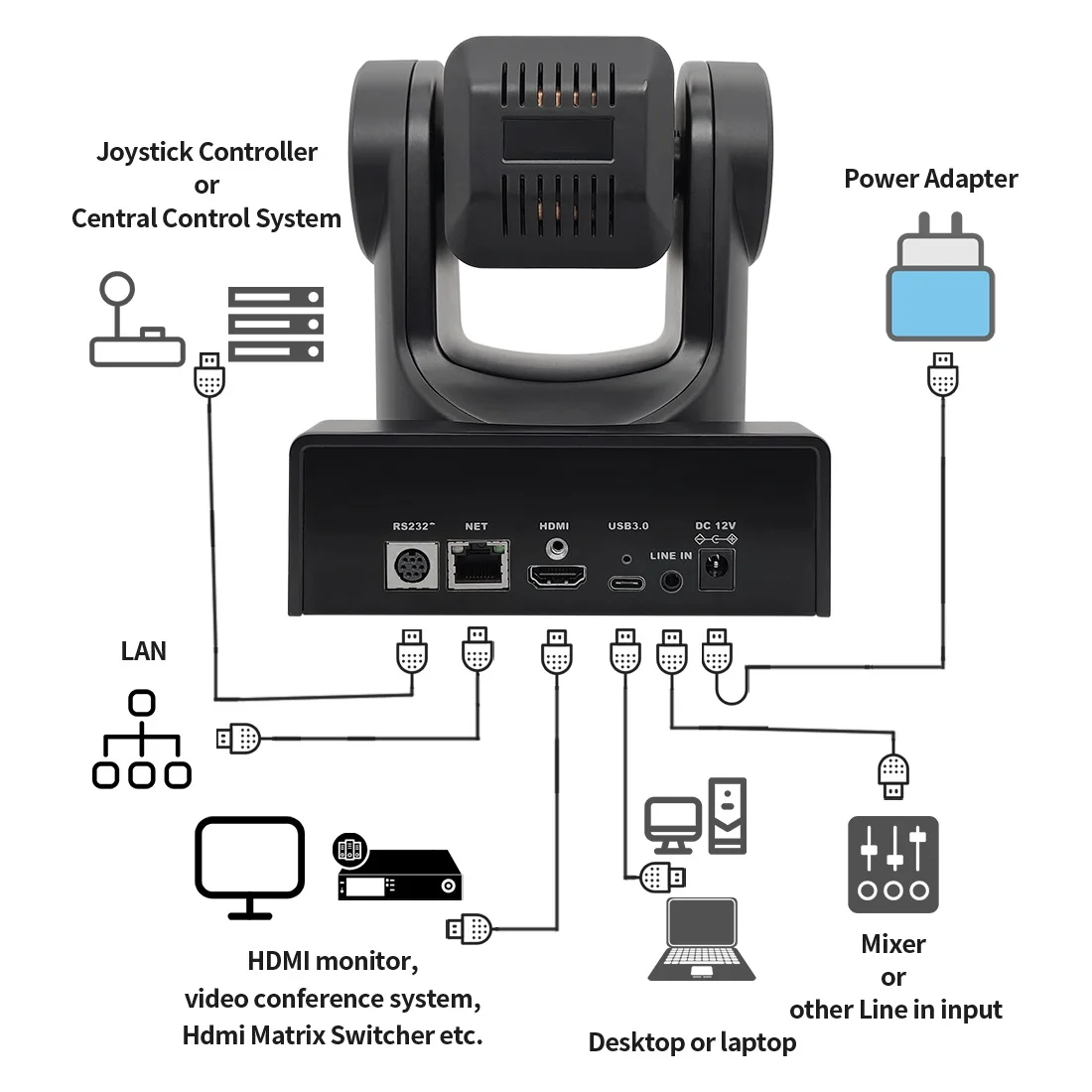 Joystick Controller
or
Central Control System

Power Adapter

RS232 NET HDMI USB3.0 LINE IN DC 12V

LAN

HDMI monitor,
video conference system,
Hdmi Matrix Switcher etc.

Desktop or laptop

Mixer
or
other Line in input