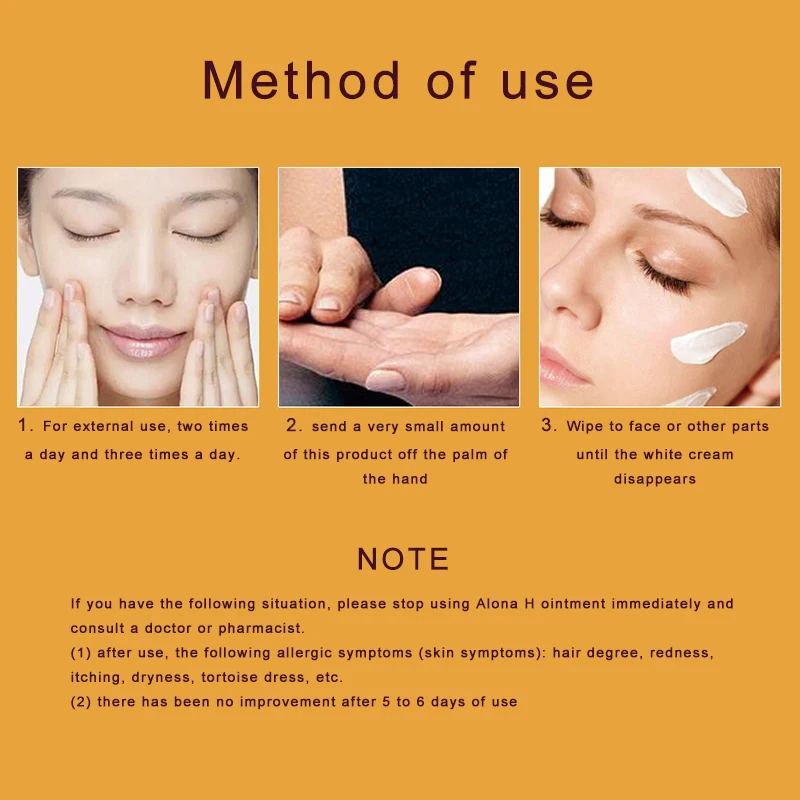 Method of use

1. For external use, two times a day and three times a day.

2. send a very small amount of this product off the palm of the hand

3. Wipe to face or other parts until the white cream disappears

NOTE

If you have the following situation, please stop using Alona H ointment immediately and consult a doctor or pharmacist.
(1) after use, the following allergic symptoms (skin symptoms): hair degree, redness, itching, dryness, tortoise dress, etc.
(2) there has been no improvement after 5 to 6 days of use