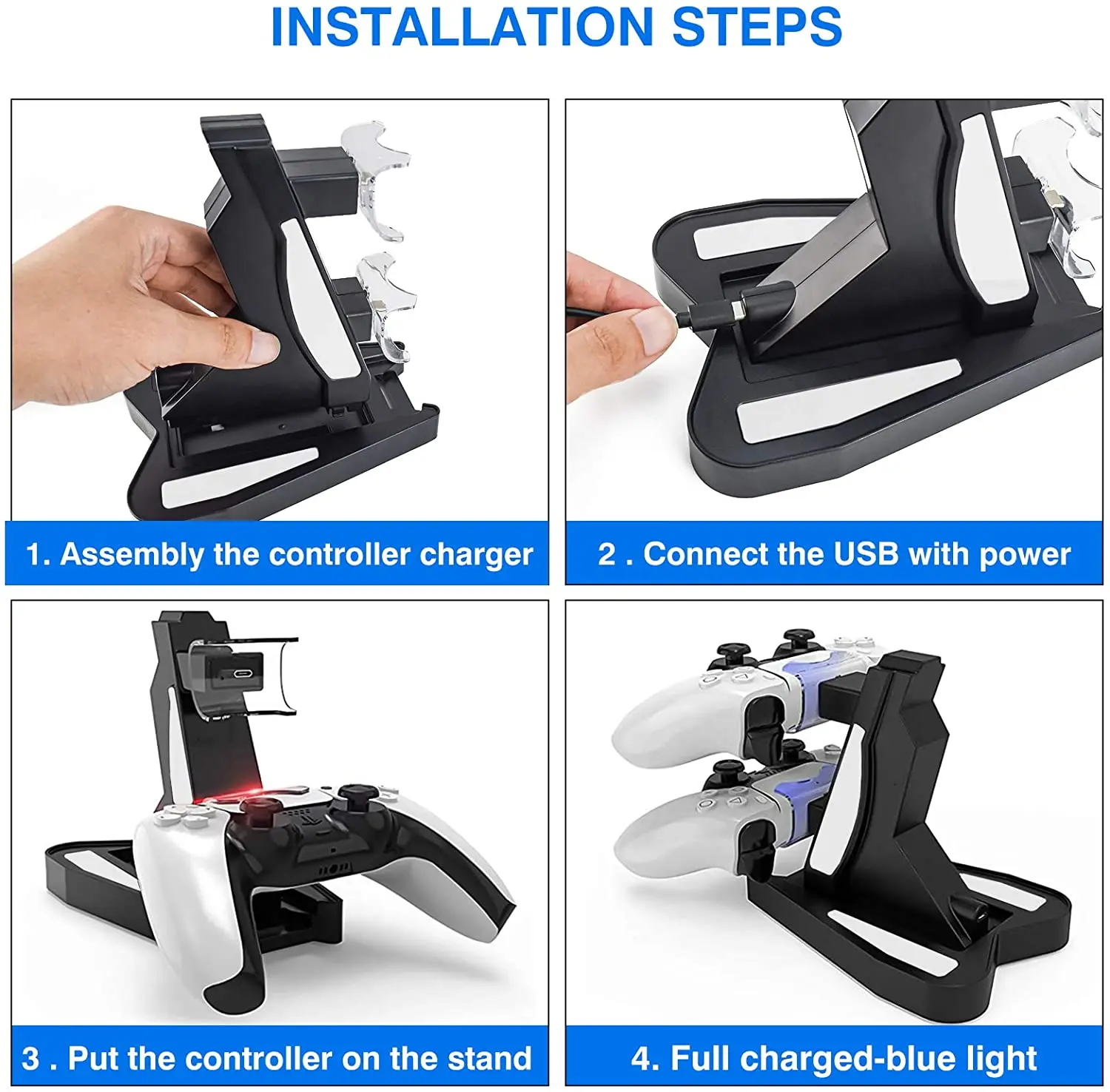 INSTALLATION STEPS

1. Assembly the controller charger

2 . Connect the USB with power

3 . Put the controller on the stand

4. Full charged-blue light