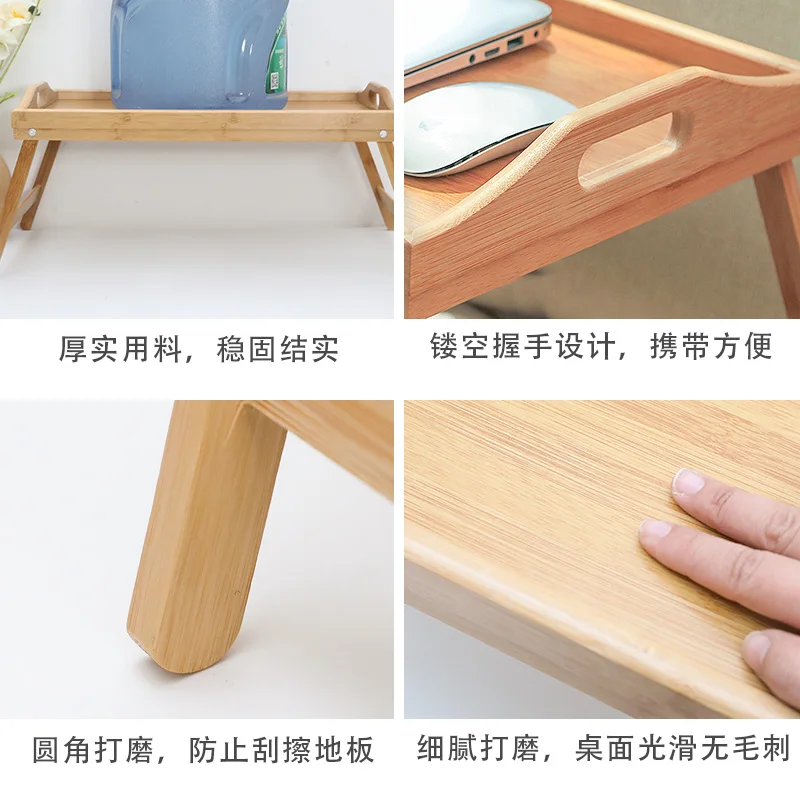 厚实用料，稳固结实

镂空握手设计，携带方便

圆角打磨，防止刮擦地板

细腻打磨，桌面光滑无毛刺