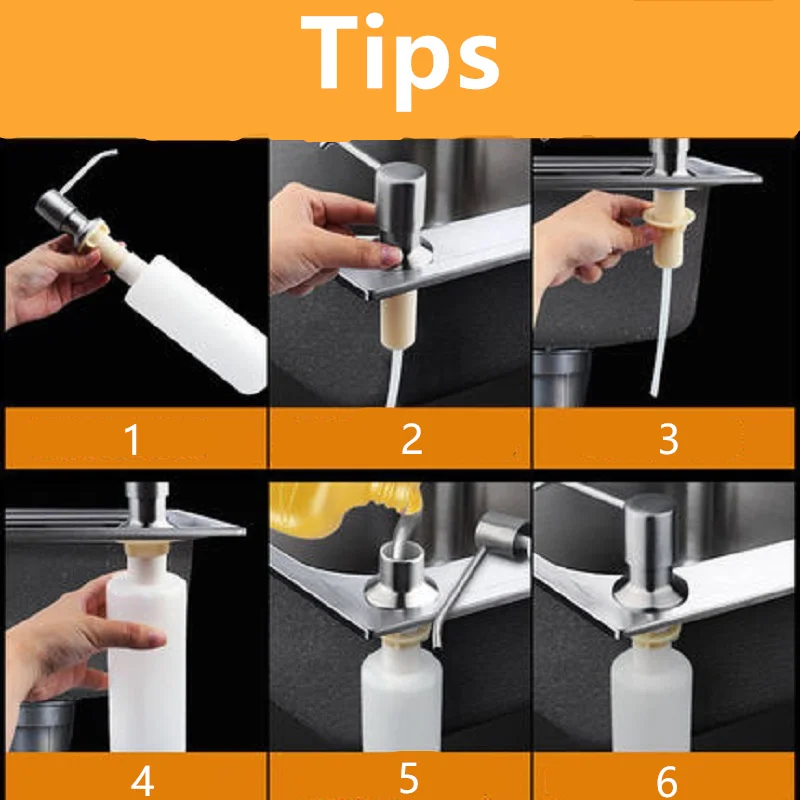 Tips

1

2

3

4

5

6