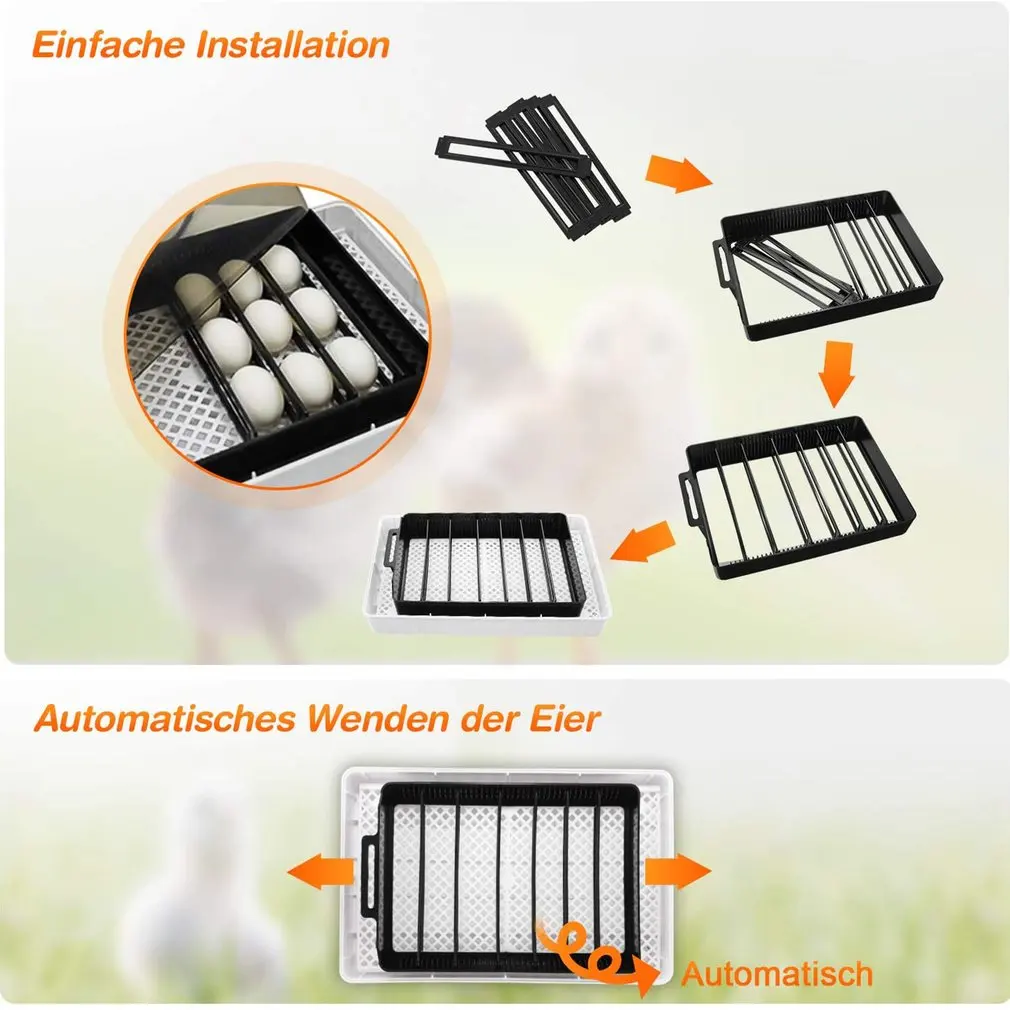 Einfache Installation

Automatisches Wenden der Eier

Automatisch