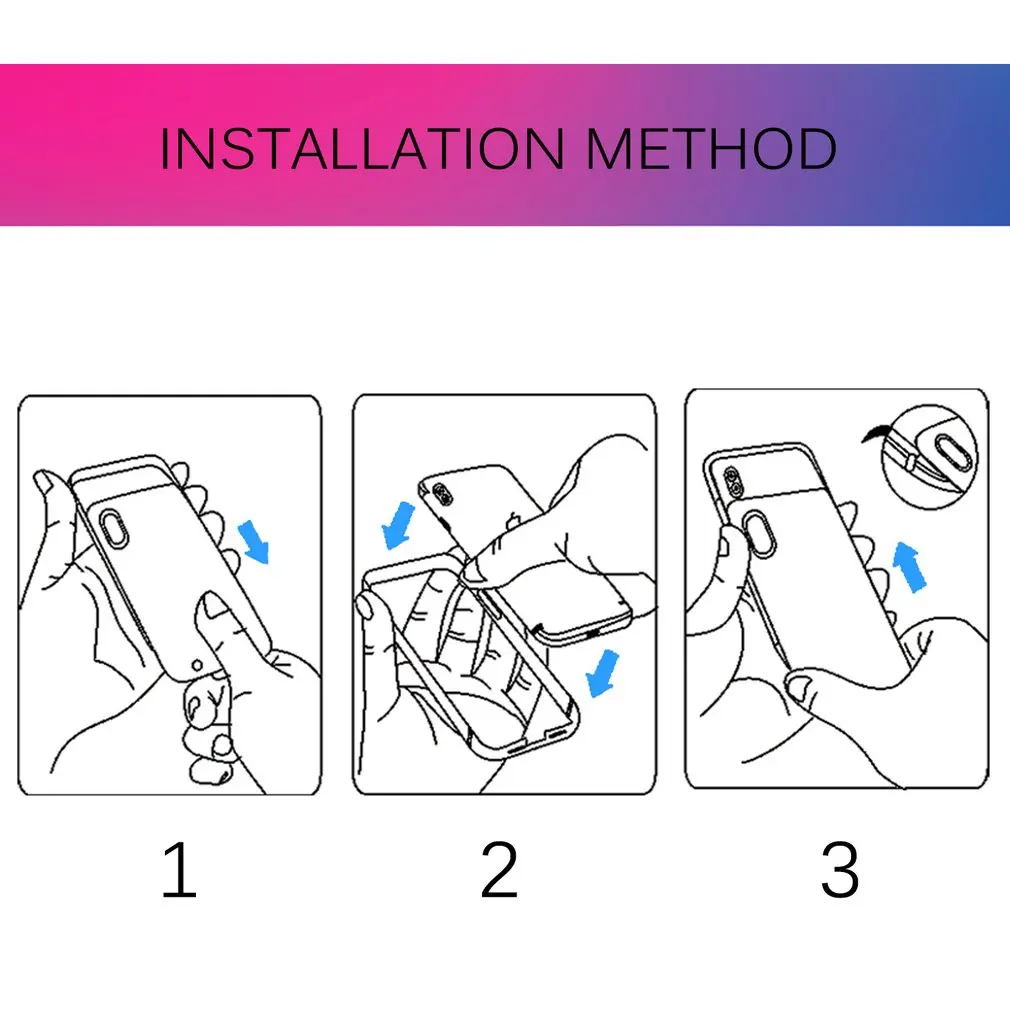 INSTALLATION METHOD

1

2

3