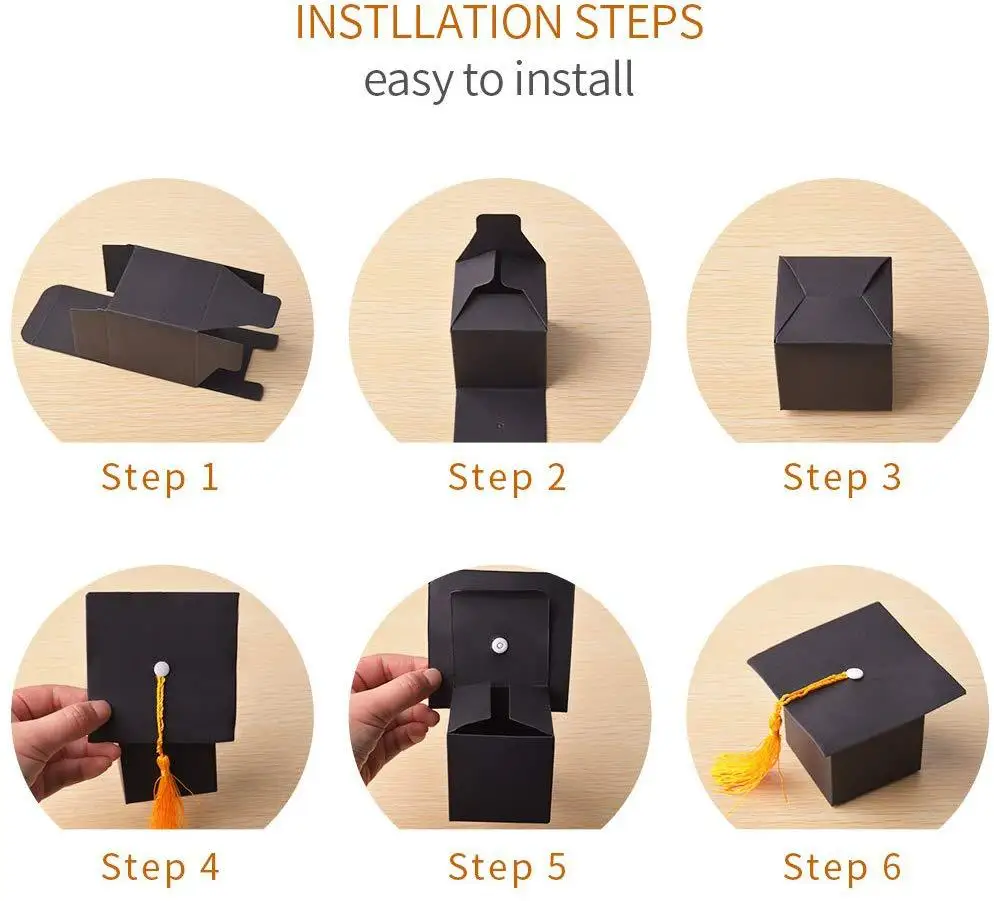 INSTLLATION STEPS
easy to install

Step 1

Step 2

Step 3

Step 4

Step 5

Step 6