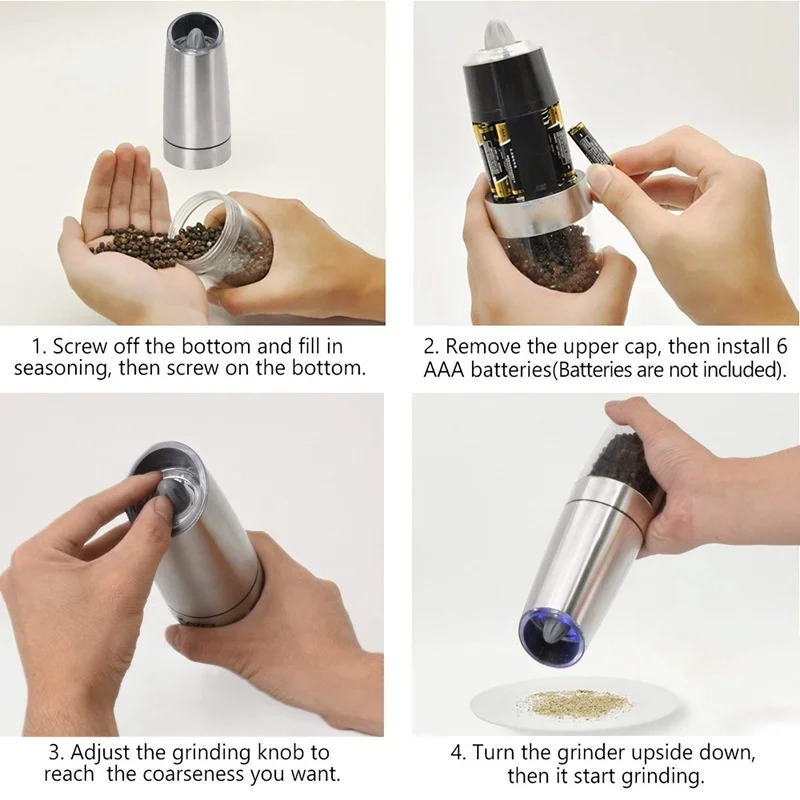 1. Screw off the bottom and fill in seasoning, then screw on the bottom.

2. Remove the upper cap, then install 6 AAA batteries(Batteries are not included).

3. Adjust the grinding knob to reach the coarseness you want.

4. Turn the grinder upside down, then it start grinding.