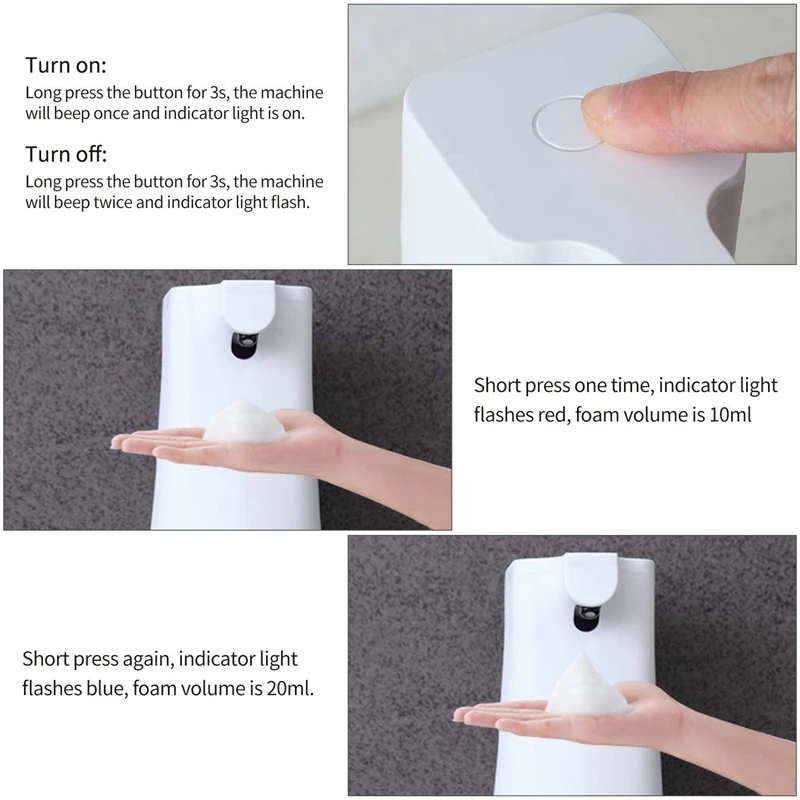 Turn on:
Long press the button for 3s, the machine will beep once and indicator light is on.

Turn off:
Long press the button for 3s, the machine will beep twice and indicator light flash.

Short press one time, indicator light flashes red, foam volume is 10ml

Short press again, indicator light flashes blue, foam volume is 20ml.