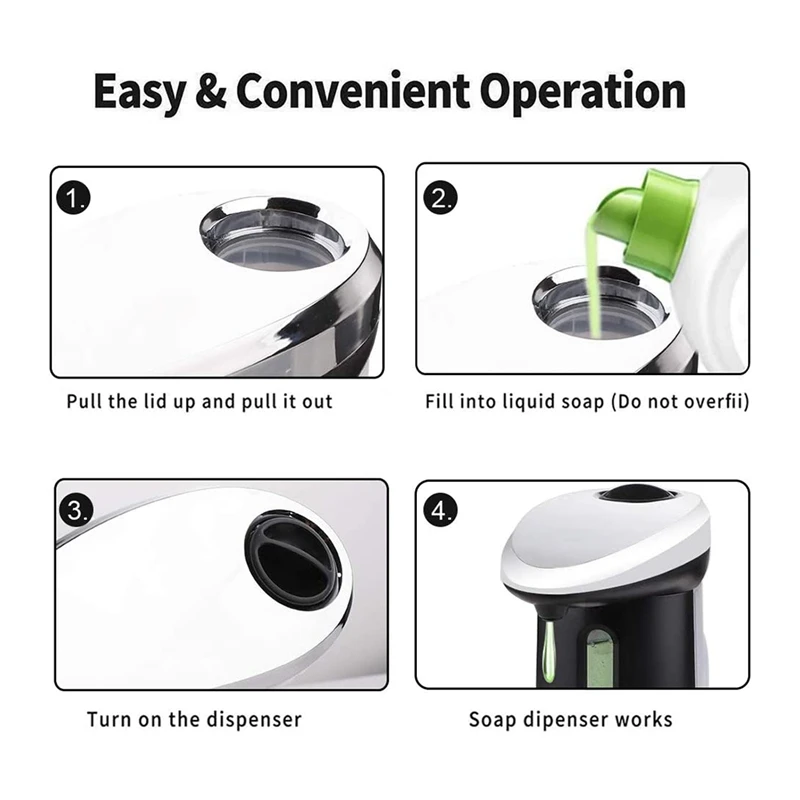 Easy & Convenient Operation

1.

Pull the lid up and pull it out

2.

Fill into liquid soap (Do not overfii)

3.

Turn on the dispenser

4.

Soap dipenser works