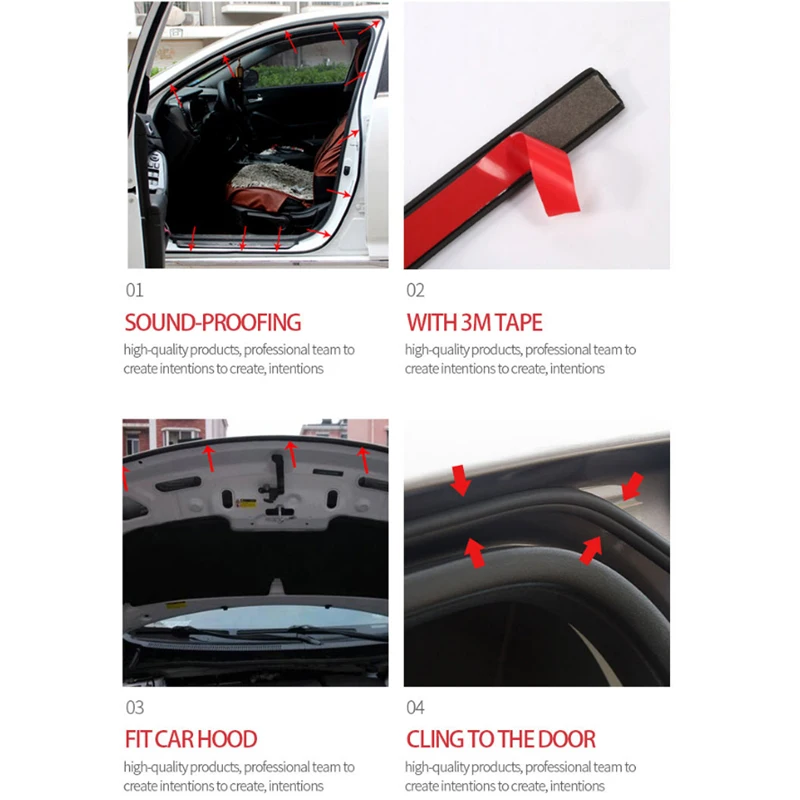 01

SOUND-PROOFING

high-quality products, professional team to create intentions to create, intentions

02

WITH 3M TAPE

high-quality products, professional team to create intentions to create, intentions

03

FIT CAR HOOD

high-quality products, professional team to create intentions to create, intentions

04

CLING TO THE DOOR

high-quality products, professional team to create intentions to create, intentions