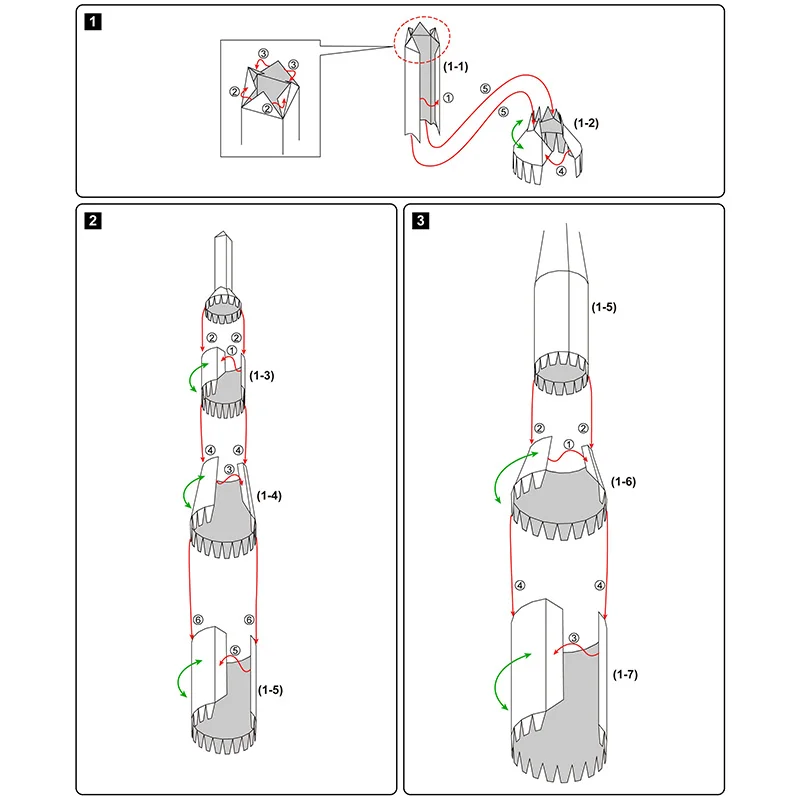 1

③ ③ ② ②

(1-1)

①

⑤

⑤

(1-2)

④

2

② ②

①

(1-3)

④ ④

③

(1-4)

⑥ ⑥

⑤

(1-5)

3

(1-5)

② ②

①

(1-6)

④ ④

③

(1-7)