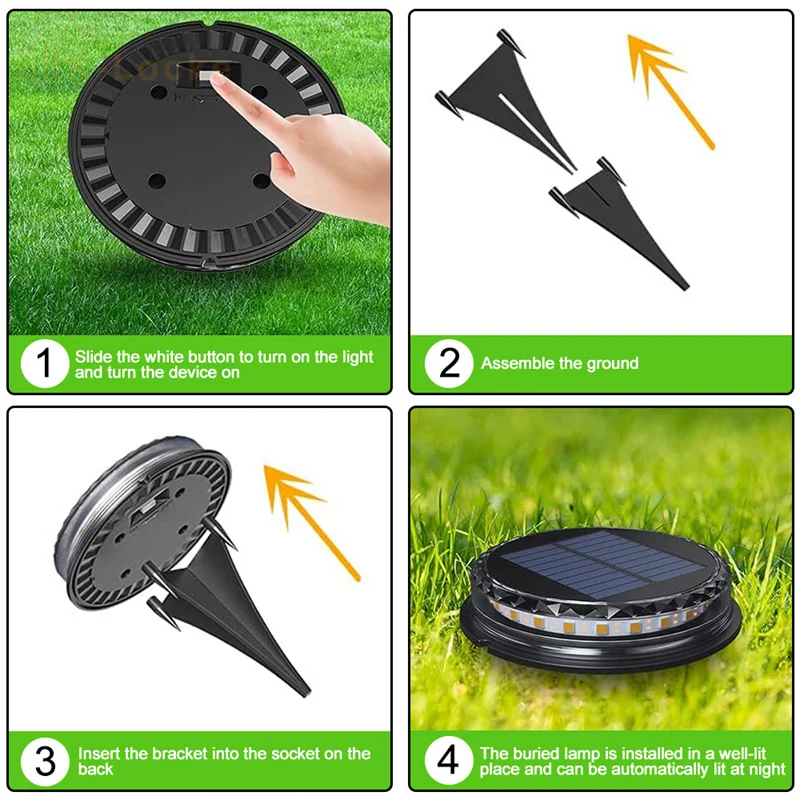 1 Slide the white button to turn on the light and turn the device on

2 Assemble the ground

3 Insert the bracket into the socket on the back

4 The buried lamp is installed in a well-lit place and can be automatically lit at night