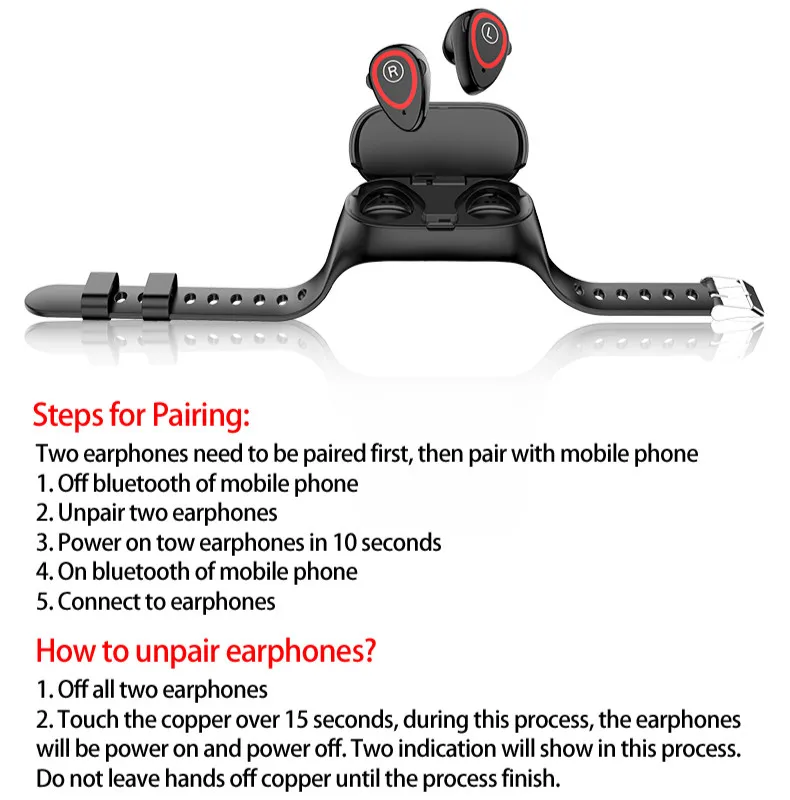 R

L

Steps for Pairing:

Two earphones need to be paired first, then pair with mobile phone
1. Off bluetooth of mobile phone
2. Unpair two earphones
3. Power on tow earphones in 10 seconds
4. On bluetooth of mobile phone
5. Connect to earphones

How to unpair earphones?

1. Off all two earphones
2. Touch the copper over 15 seconds, during this process, the earphones will be power on and power off. Two indication will show in this process. Do not leave hands off copper until the process finish.