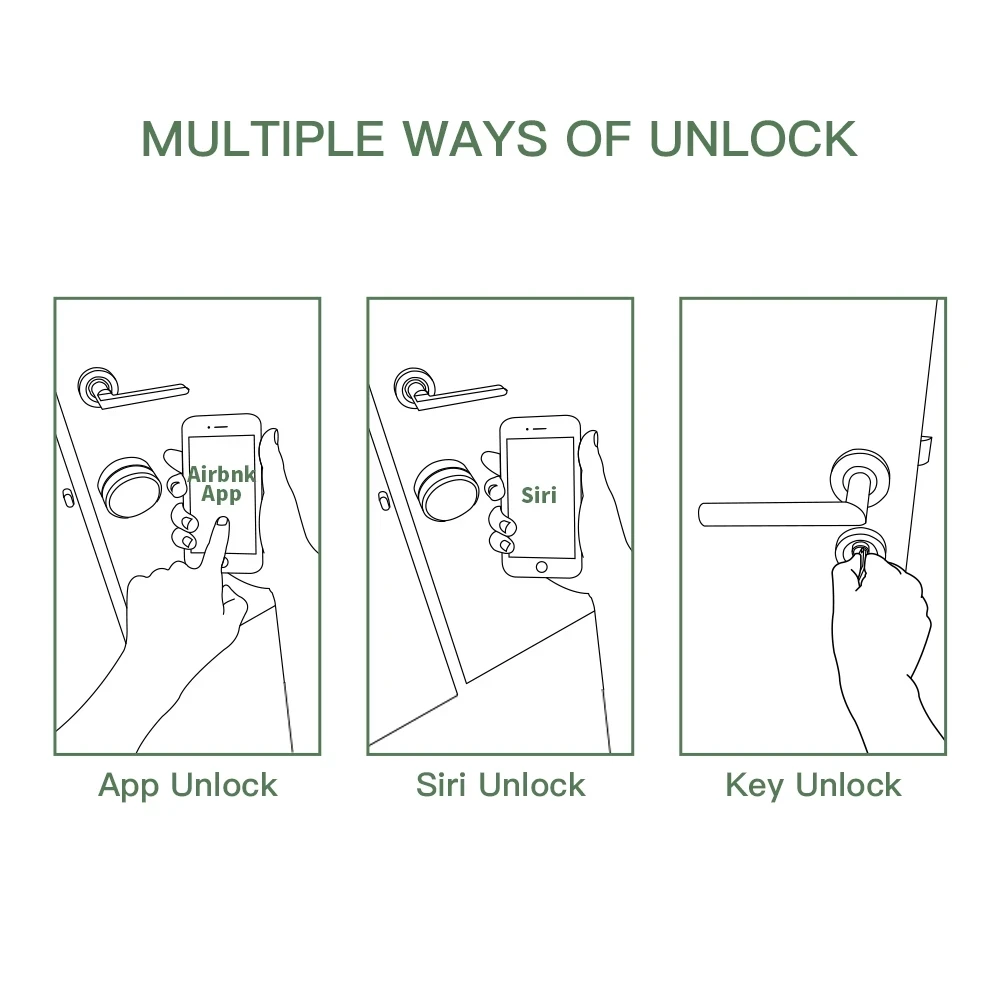 MULTIPLE WAYS OF UNLOCK

Airbnk App

App Unlock

Siri

Siri Unlock

Key Unlock