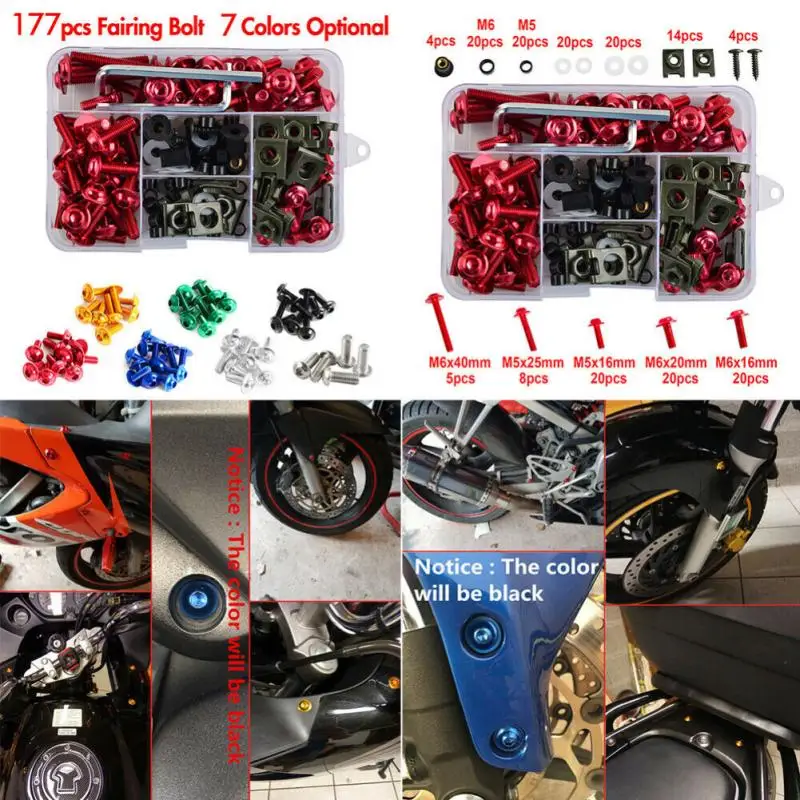 177pcs Fairing Bolt 7 Colors Optional

4pcs
M6 20pcs
M5 20pcs
20pcs
20pcs
14pcs
4pcs

M6x40mm 5pcs
M5x25mm 8pcs
M5x16mm 20pcs
M6x20mm 20pcs
M6x16mm 20pcs

Notice : The color will be black

Notice : The color will be black