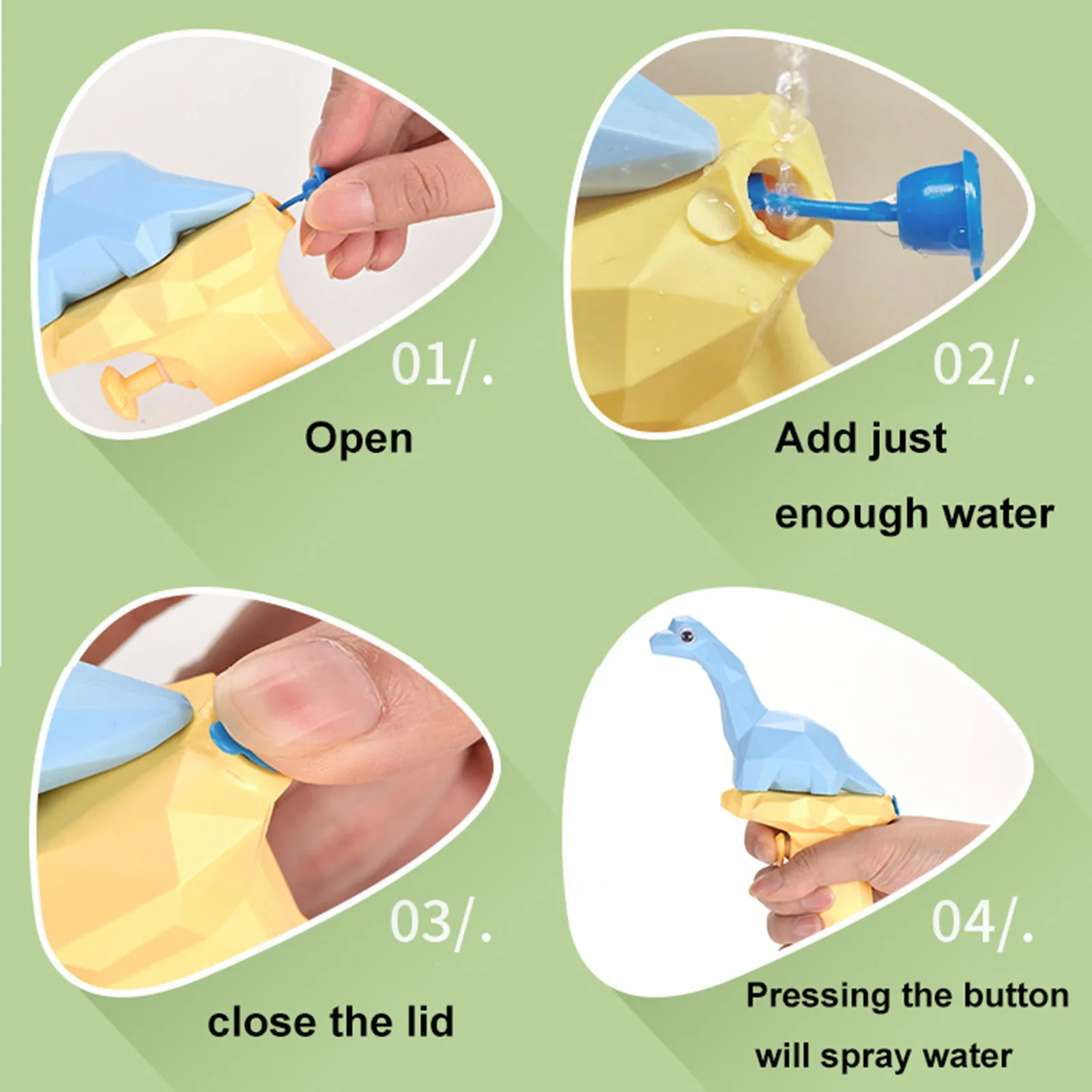 01/.

Open

02/.

Add just enough water

03/.

close the lid

04/.

Pressing the button will spray water