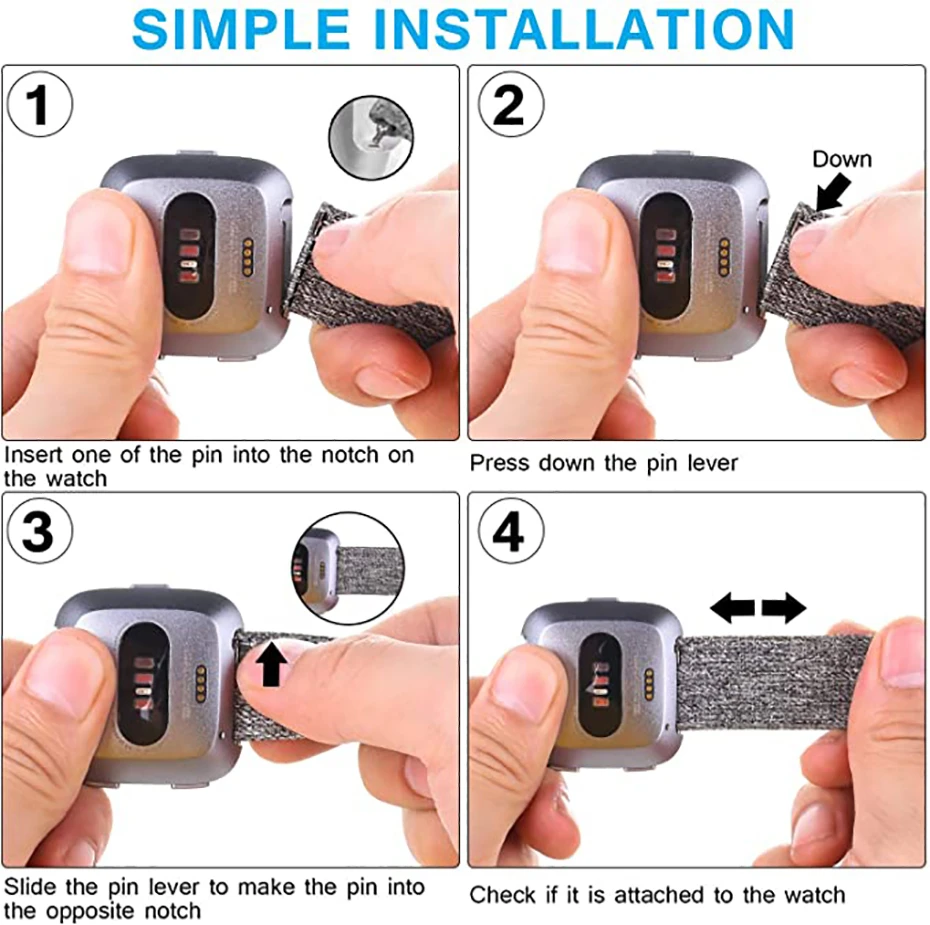 SIMPLE INSTALLATION

1

Insert one of the pin into the notch on the watch

2

Down

Press down the pin lever

3

Slide the pin lever to make the pin into the opposite notch

4

Check if it is attached to the watch