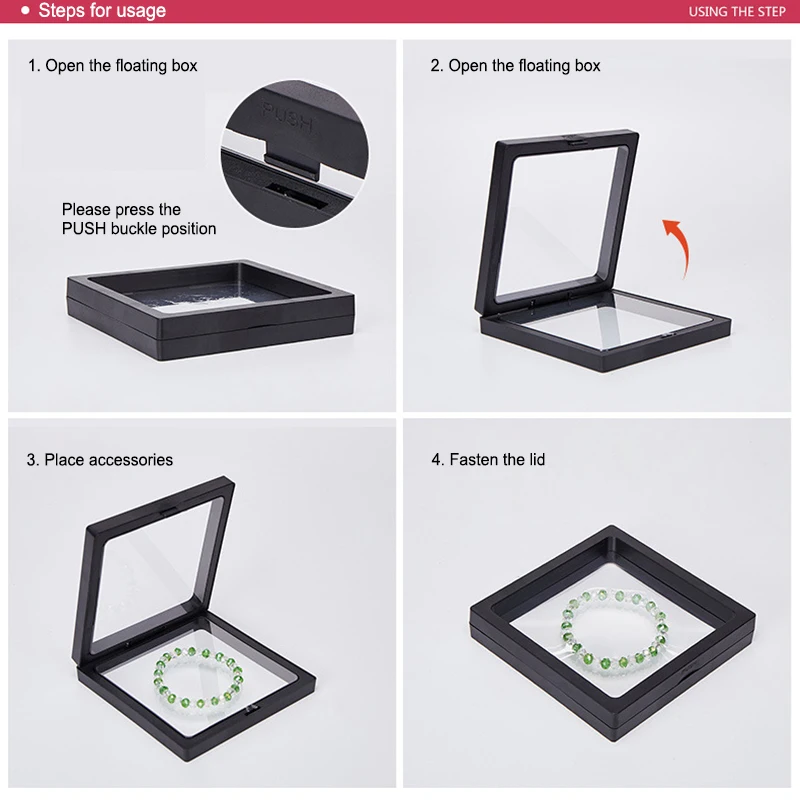 • Steps for usage

USING THE STEP

1. Open the floating box

PUSH

Please press the PUSH buckle position

2. Open the floating box

3. Place accessories

4. Fasten the lid