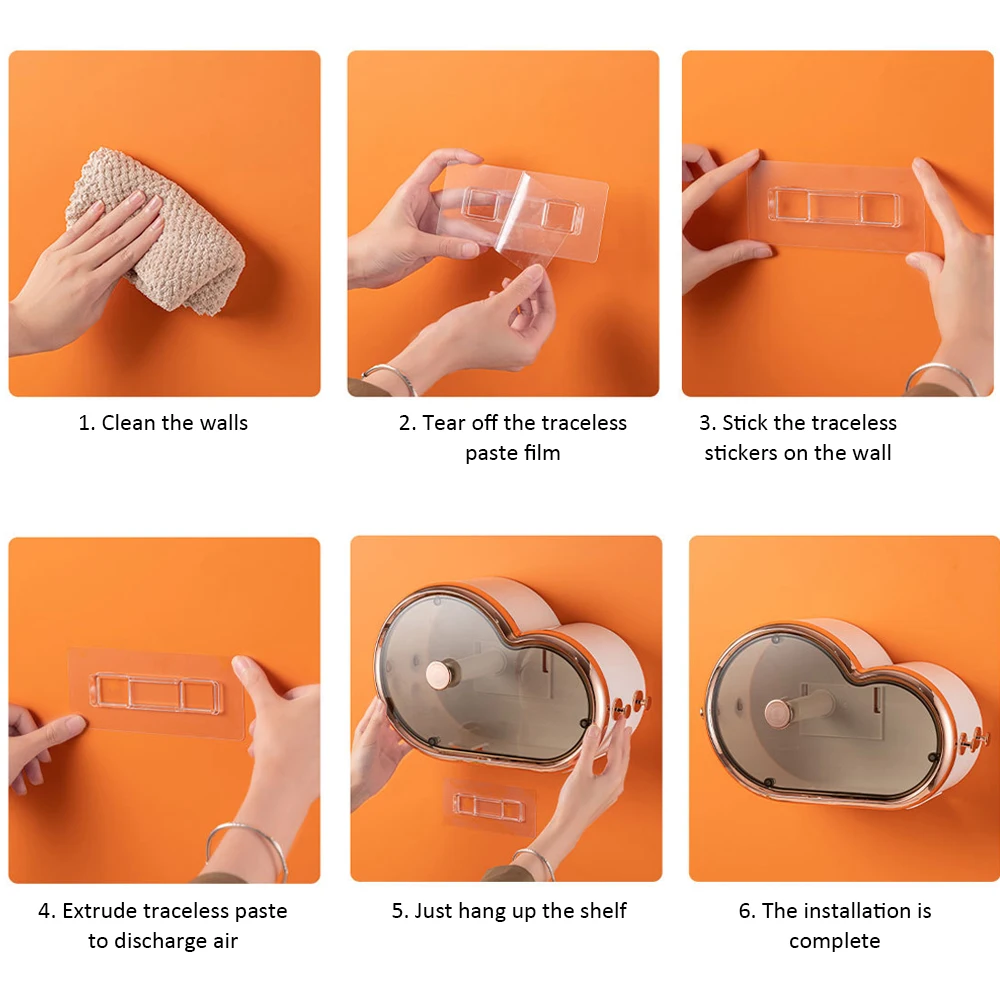 1. Clean the walls

2. Tear off the traceless paste film

3. Stick the traceless stickers on the wall

4. Extrude traceless paste to discharge air

5. Just hang up the shelf

6. The installation is complete