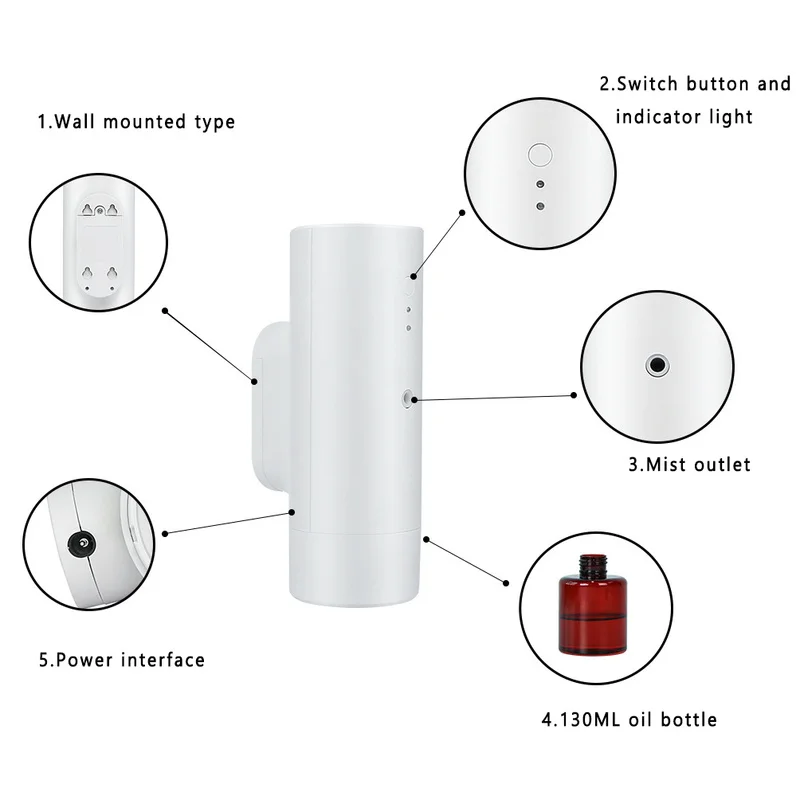 1.Wall mounted type

2.Switch button and indicator light

3.Mist outlet

5.Power interface

4.130ML oil bottle