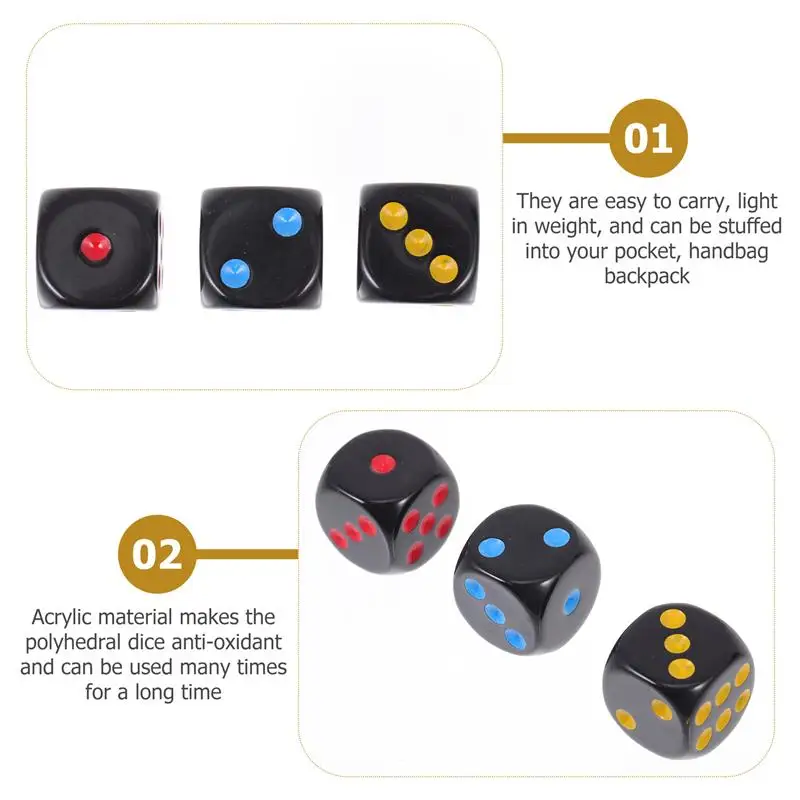 01

They are easy to carry, light in weight, and can be stuffed into your pocket, handbag backpack

02

Acrylic material makes the polyhedral dice anti-oxidant and can be used many times for a long time