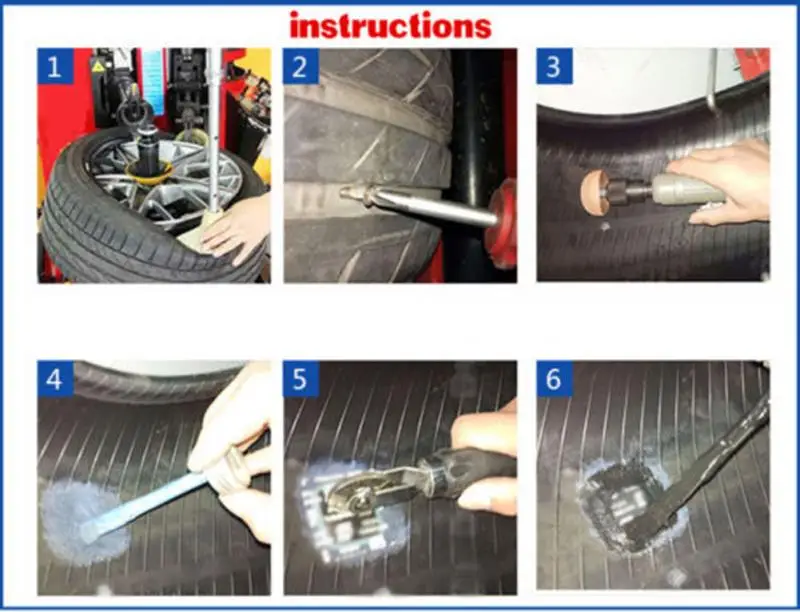 instructions

1

2

3

4

5

6