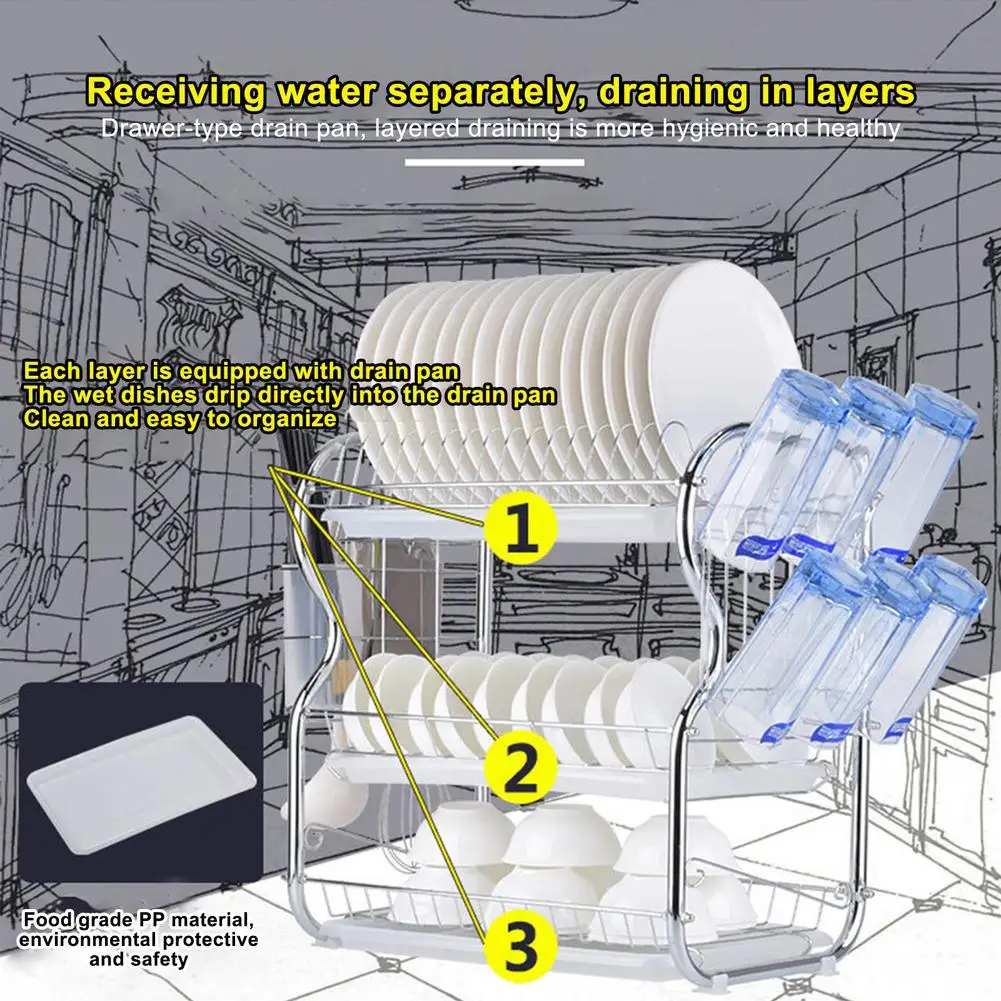 Receiving water separately, draining in layers
Drawer-type drain pan, layered draining is more hygienic and healthy

Each layer is equipped with drain pan
The wet dishes drip directly into the drain pan
Clean and easy to organize

1

2

3

Food grade PP material, environmental protective and safety