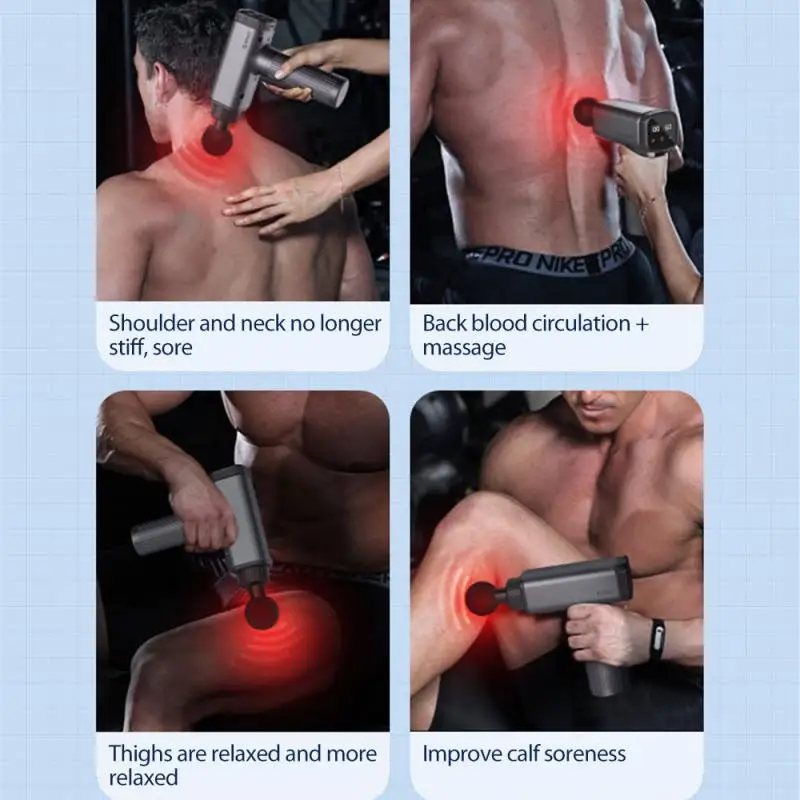 PRO NIKE PRO

Shoulder and neck no longer stiff, sore

Back blood circulation + massage

Thighs are relaxed and more relaxed

Improve calf soreness