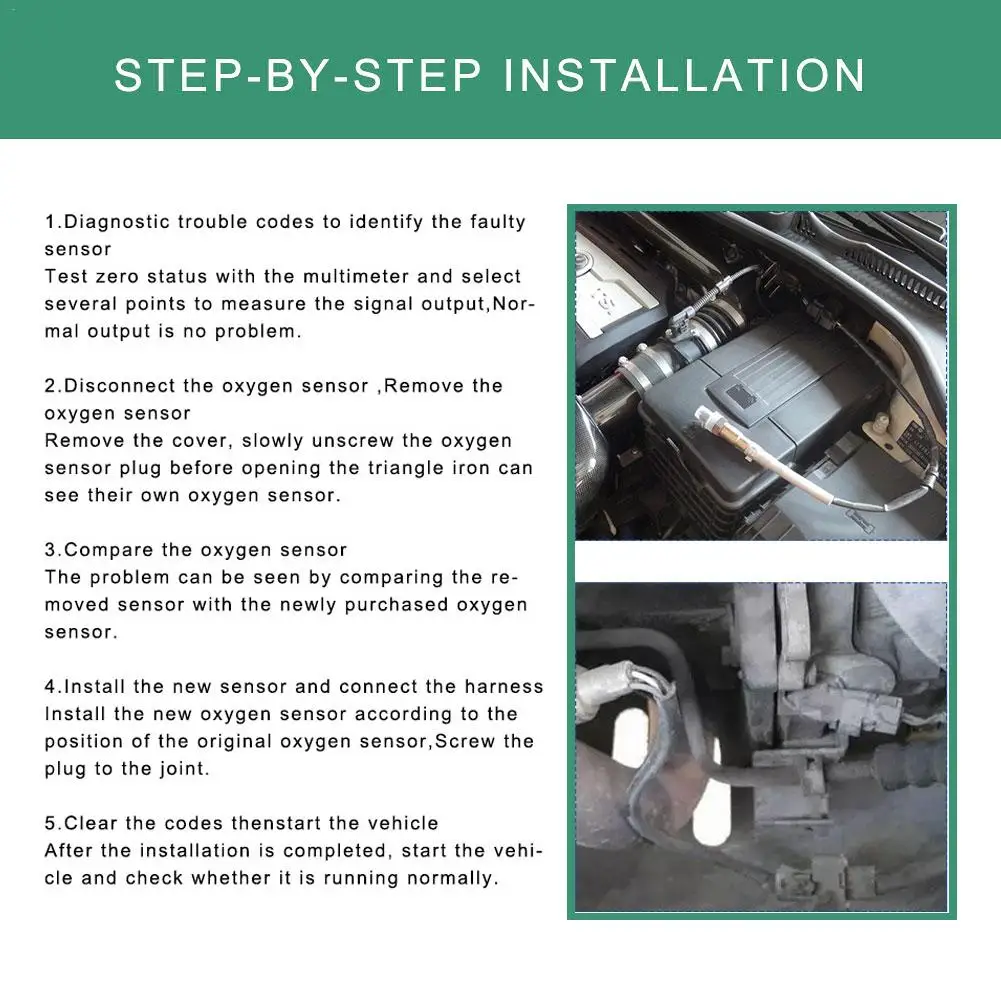 STEP-BY-STEP INSTALLATION

1.Diagnostic trouble codes to identify the faulty sensor
Test zero status with the multimeter and select several points to measure the signal output,Normal output is no problem.

2.Disconnect the oxygen sensor ,Remove the oxygen sensor
Remove the cover, slowly unscrew the oxygen sensor plug before opening the triangle iron can see their own oxygen sensor.

3.Compare the oxygen sensor
The problem can be seen by comparing the removed sensor with the newly purchased oxygen sensor.

4.Install the new sensor and connect the harness
Install the new oxygen sensor according to the position of the original oxygen sensor,Screw the plug to the joint.

5.Clear the codes thenstart the vehicle
After the installation is completed, start the vehicle and check whether it is running normally.