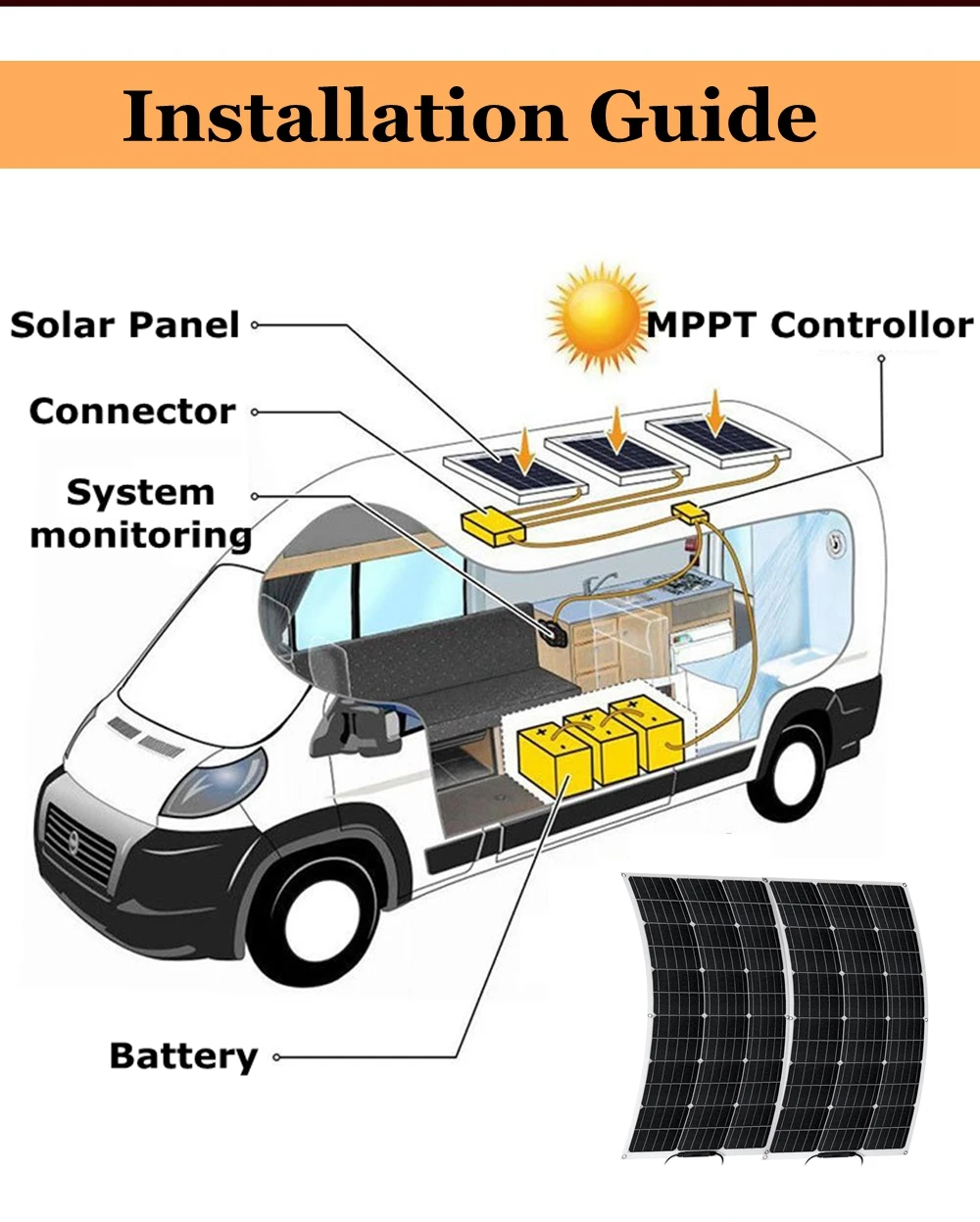 Installation Guide

Solar Panel

MPPT Controllor

Connector

System monitoring

Battery