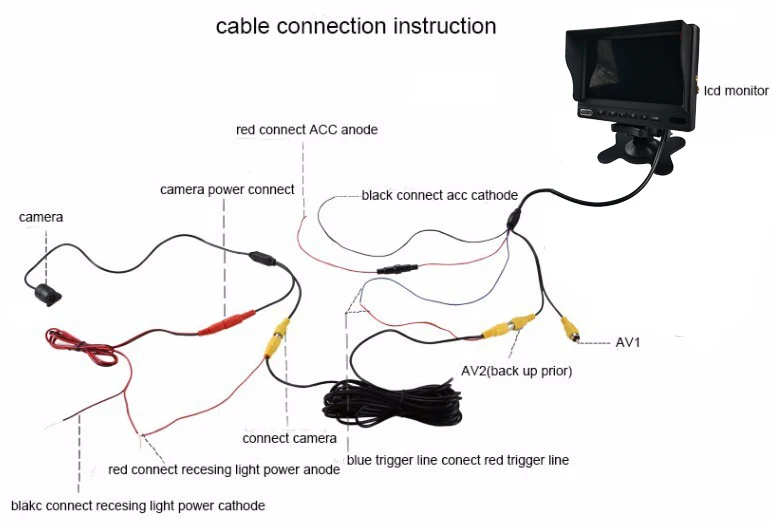 cable connection instruction

lcd monitor

red connect ACC anode

camera power connect

black connect acc cathode

camera

AV1

AV2(back up prior)

connect camera

blue trigger line conect red trigger line

red connect recesing light power anode

blakc connect recesing light power cathode