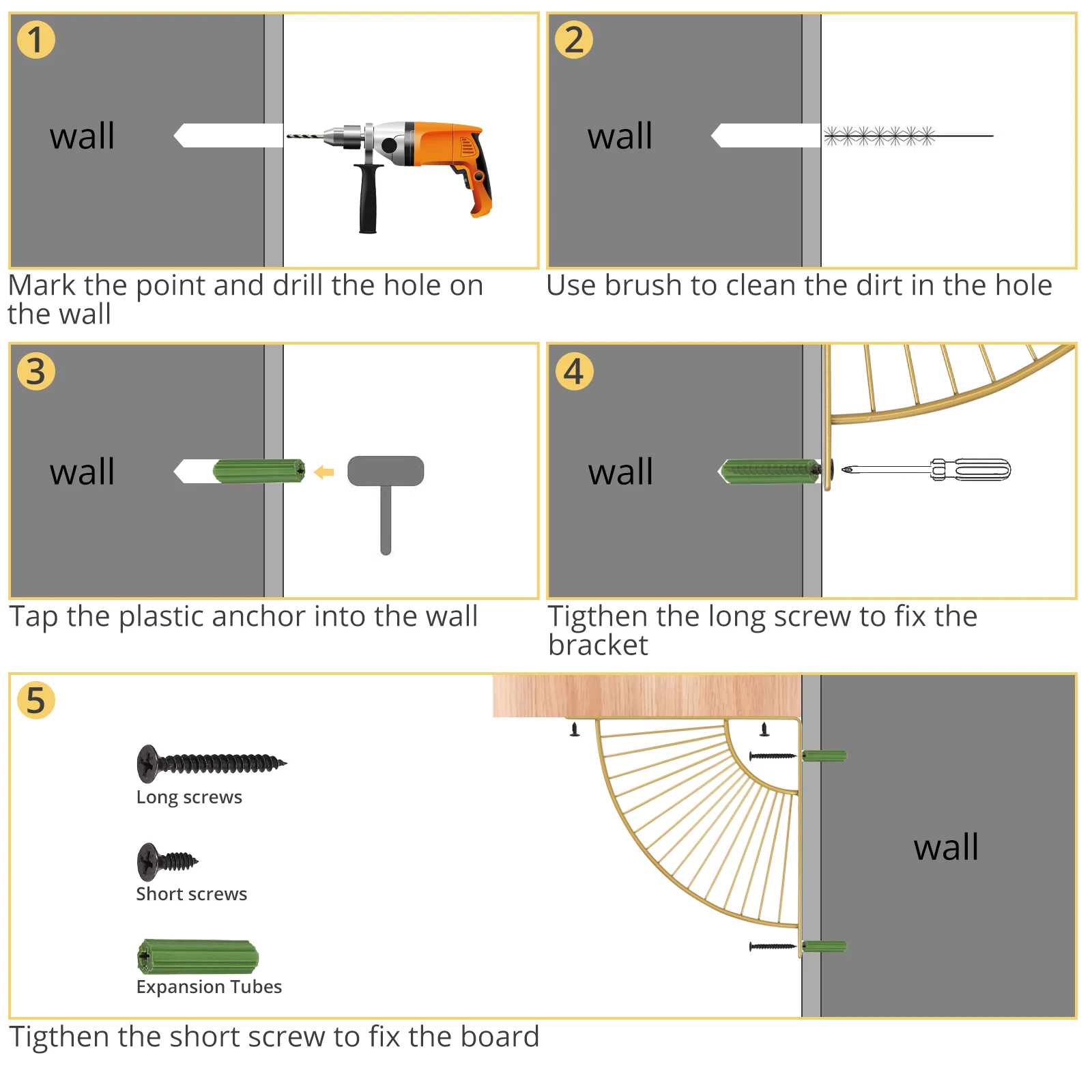 1
wall
Mark the point and drill the hole on the wall

2
wall
Use brush to clean the dirt in the hole

3
wall
Tap the plastic anchor into the wall

4
wall
Tigthen the long screw to fix the bracket

5
Long screws
Short screws
Expansion Tubes
wall
Tigthen the short screw to fix the board