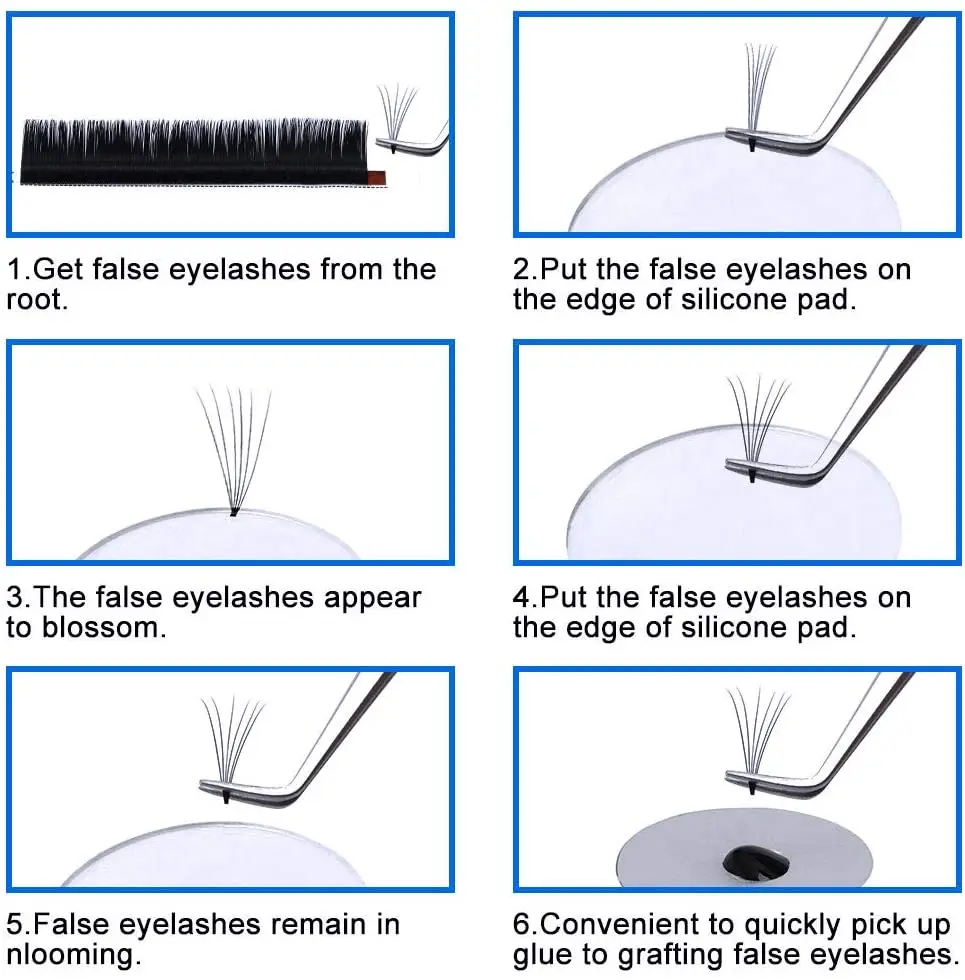 1.Get false eyelashes from the root.

2.Put the false eyelashes on the edge of silicone pad.

3.The false eyelashes appear to blossom.

4.Put the false eyelashes on the edge of silicone pad.

5.False eyelashes remain in nlooming.

6.Convenient to quickly pick up glue to grafting false eyelashes.