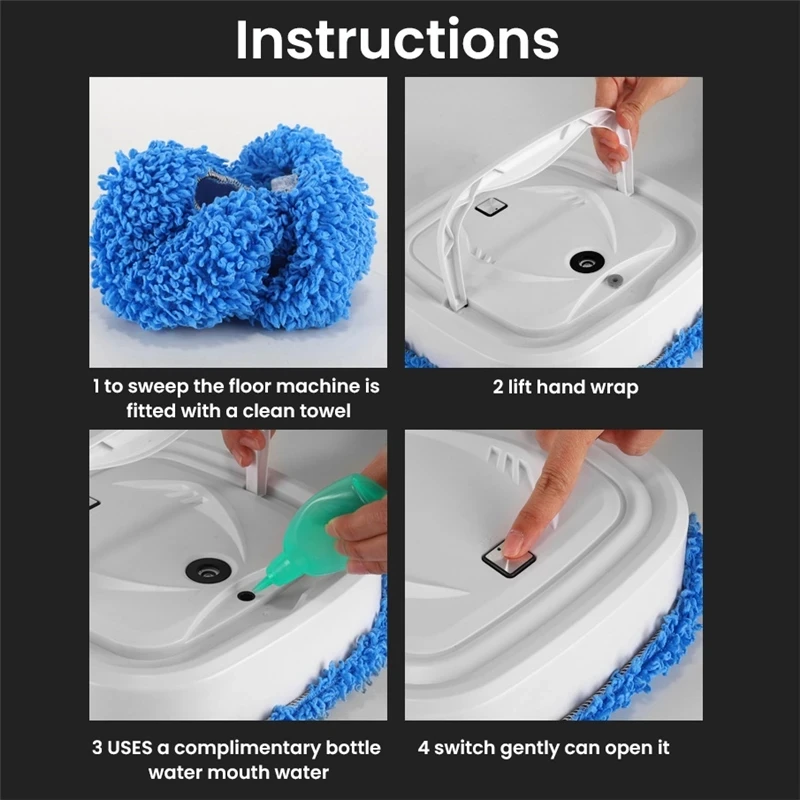 Instructions

1 to sweep the floor machine is fitted with a clean towel

2 lift hand wrap

3 USES a complimentary bottle water mouth water

4 switch gently can open it