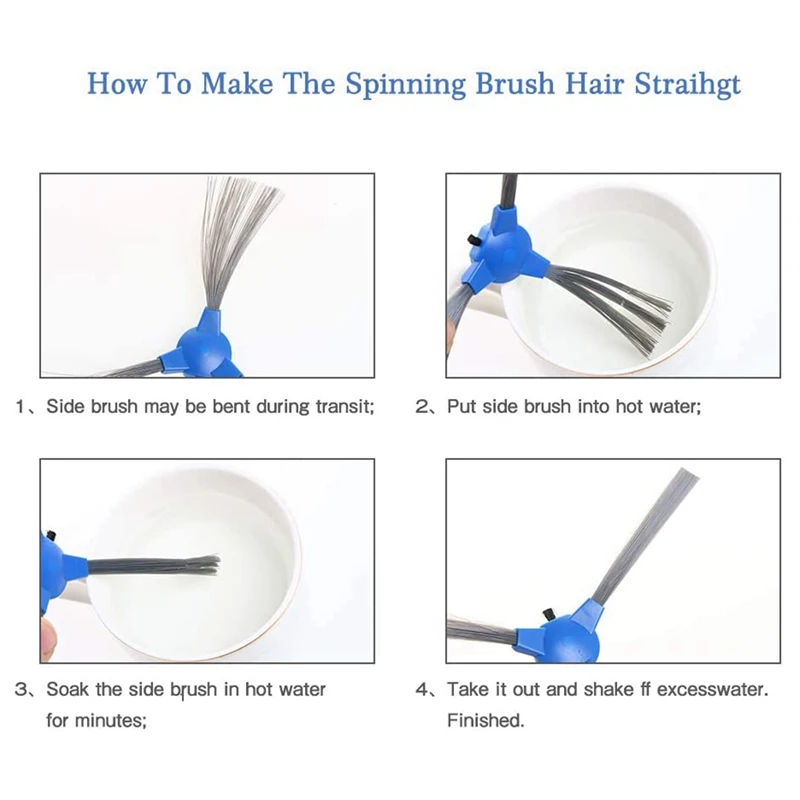 How To Make The Spinning Brush Hair Straihgt

1、Side brush may be bent during transit;

2、Put side brush into hot water;

3、Soak the side brush in hot water for minutes;

4、Take it out and shake ff excesswater. Finished.