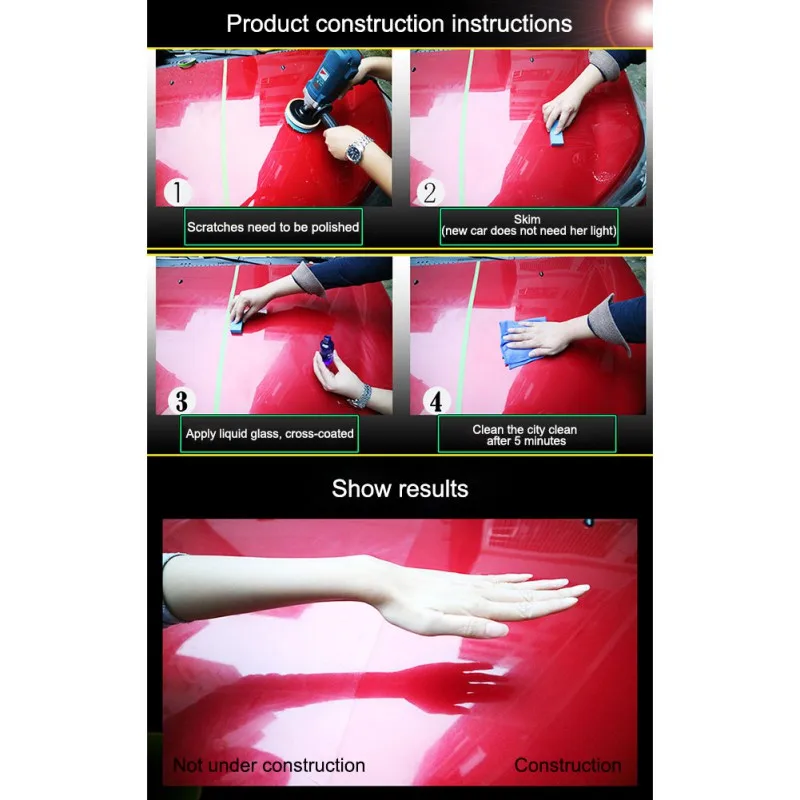 Product construction instructions

1

Scratches need to be polished

2

Skim
(new car does not need her light)

3

Apply liquid glass, cross-coated

4

Clean the city clean
after 5 minutes

Show results

Not under construction

Construction