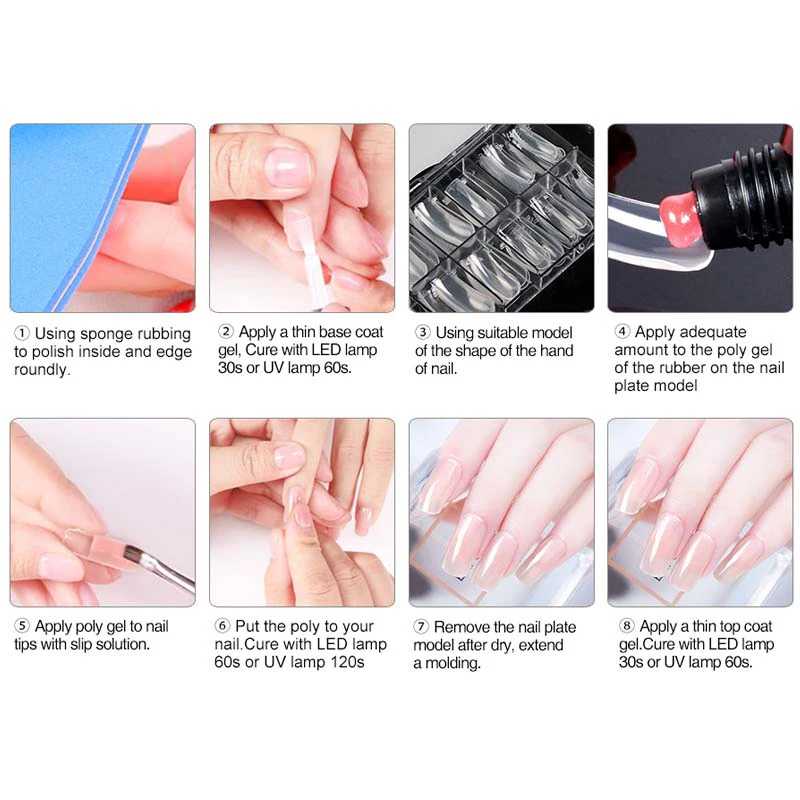 ① Using sponge rubbing to polish inside and edge roundly.

② Apply a thin base coat gel, Cure with LED lamp 30s or UV lamp 60s.

③ Using suitable model of the shape of the hand of nail.

④ Apply adequate amount to the poly gel of the rubber on the nail plate model

⑤ Apply poly gel to nail tips with slip solution.

⑥ Put the poly to your nail.Cure with LED lamp 60s or UV lamp 120s

⑦ Remove the nail plate model after dry, extend a molding.

⑧ Apply a thin top coat gel.Cure with LED lamp 30s or UV lamp 60s.