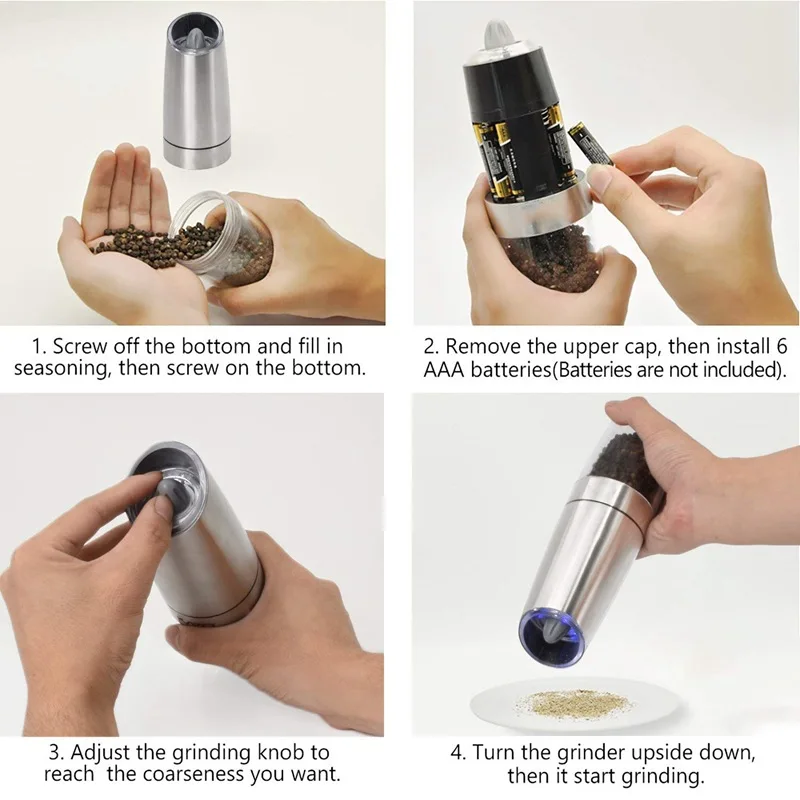 1. Screw off the bottom and fill in seasoning, then screw on the bottom.

2. Remove the upper cap, then install 6 AAA batteries(Batteries are not included).

3. Adjust the grinding knob to reach the coarseness you want.

4. Turn the grinder upside down, then it start grinding.