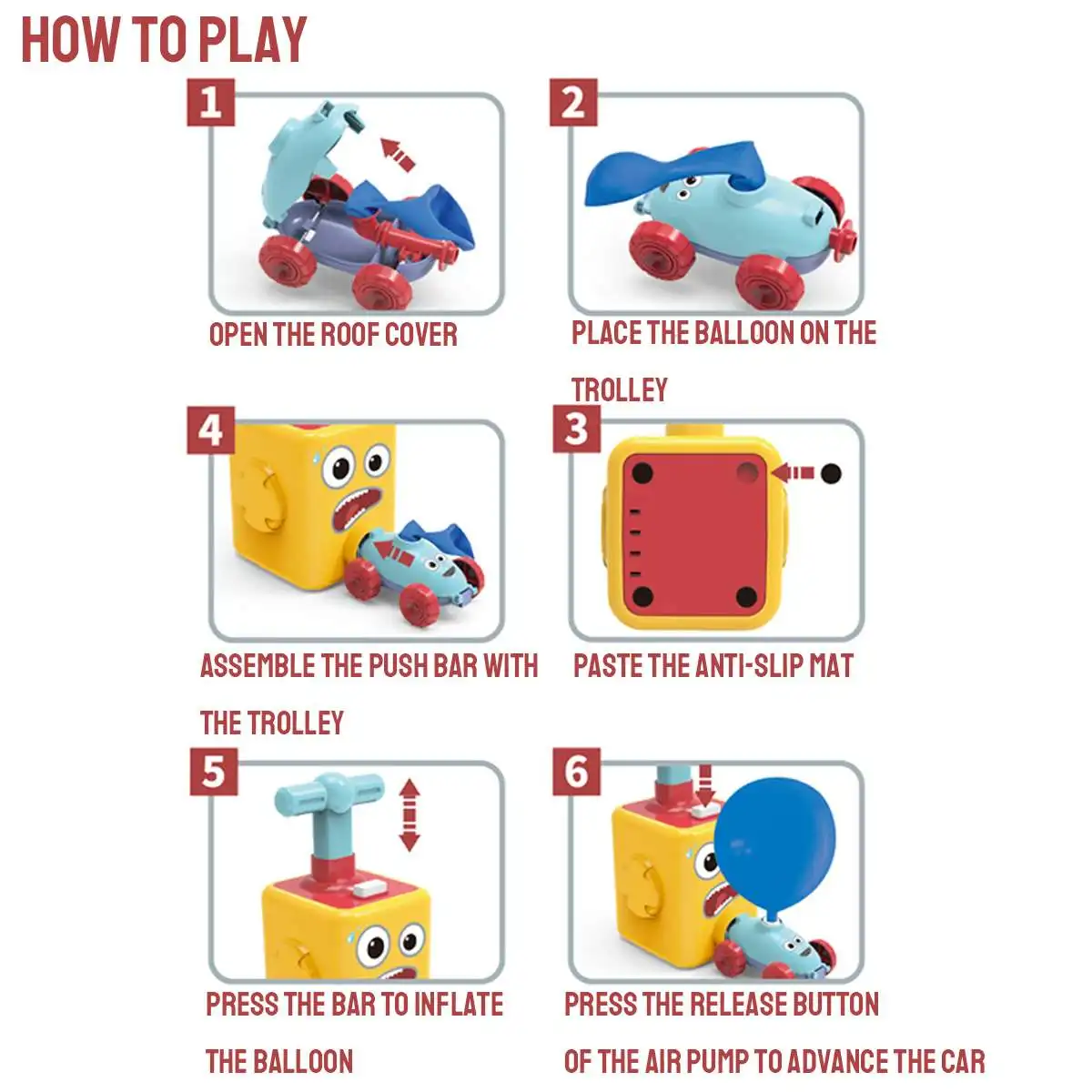 HOW TO PLAY

1

OPEN THE ROOF COVER

2

PLACE THE BALLOON ON THE TROLLEY

4

ASSEMBLE THE PUSH BAR WITH THE TROLLEY

3

PASTE THE ANTI-SLIP MAT

5

PRESS THE BAR TO INFLATE THE BALLOON

6

PRESS THE RELEASE BUTTON OF THE AIR PUMP TO ADVANCE THE CAR