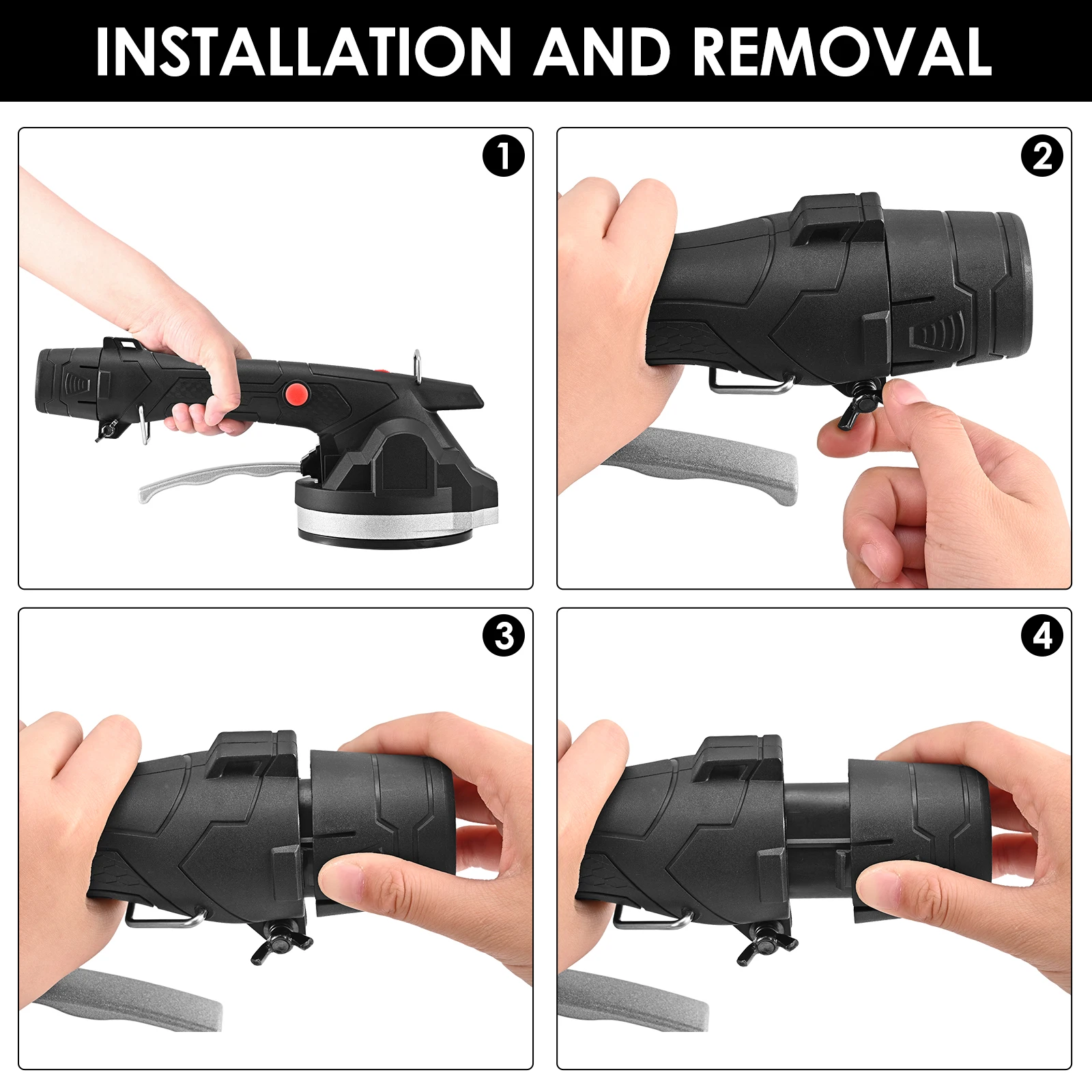 INSTALLATION AND REMOVAL

1

2

3

4