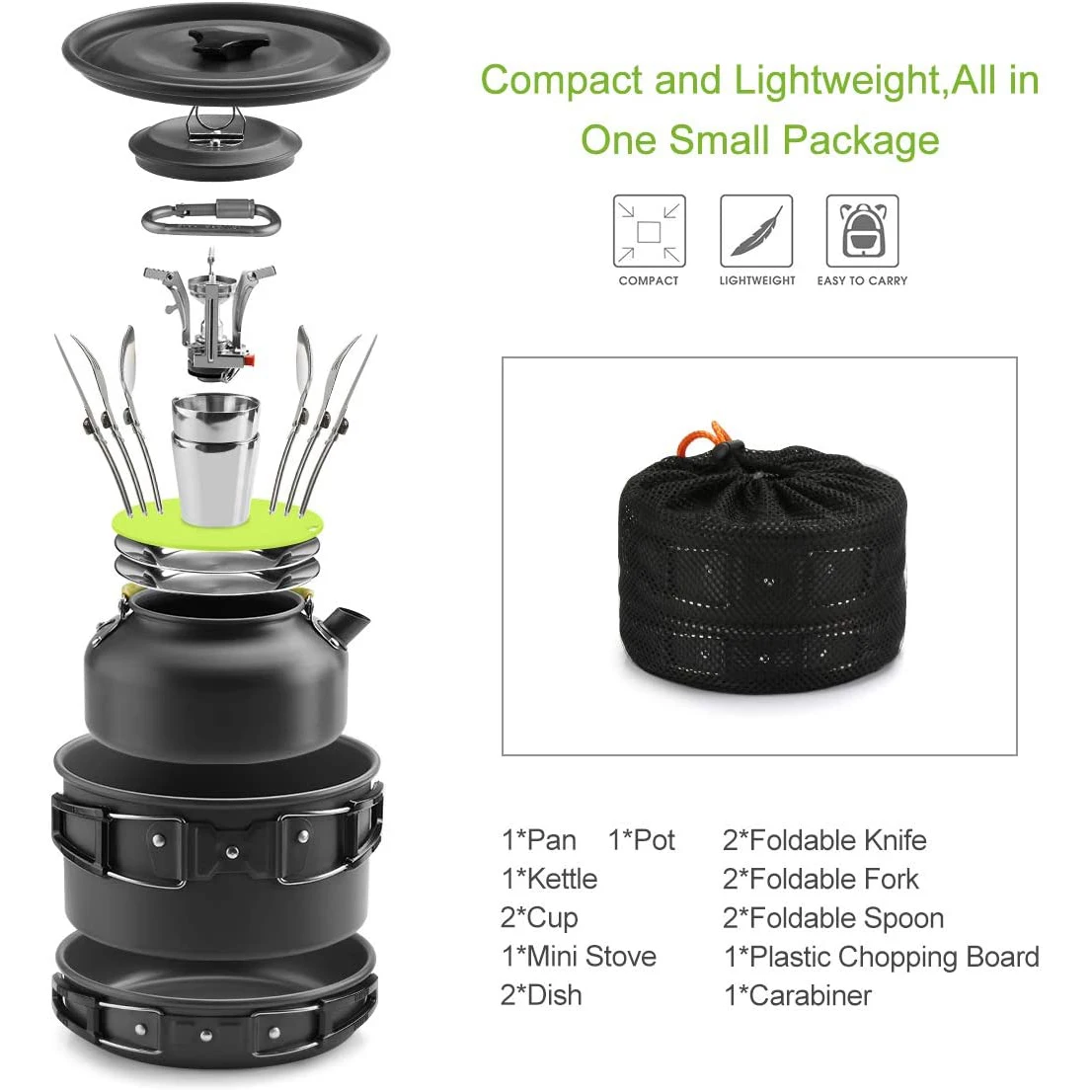 Compact and Lightweight,All in One Small Package

COMPACT

LIGHTWEIGHT

EASY TO CARRY

1*Pan 1*Pot
1*Kettle
2*Cup
1*Mini Stove
2*Dish

2*Foldable Knife
2*Foldable Fork
2*Foldable Spoon
1*Plastic Chopping Board
1*Carabiner