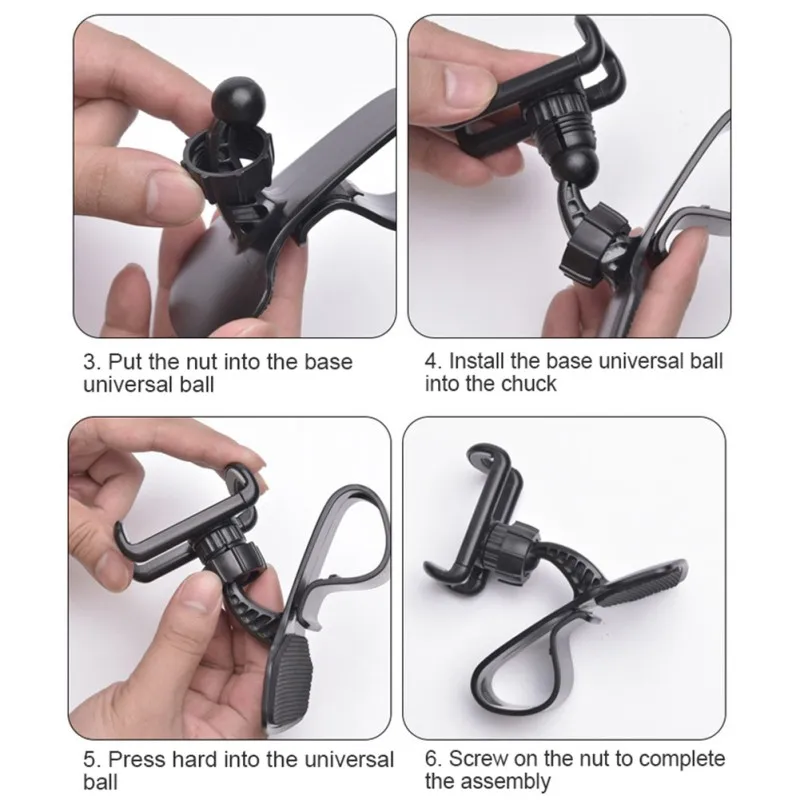 3. Put the nut into the base universal ball

4. Install the base universal ball into the chuck

5. Press hard into the universal ball

6. Screw on the nut to complete the assembly