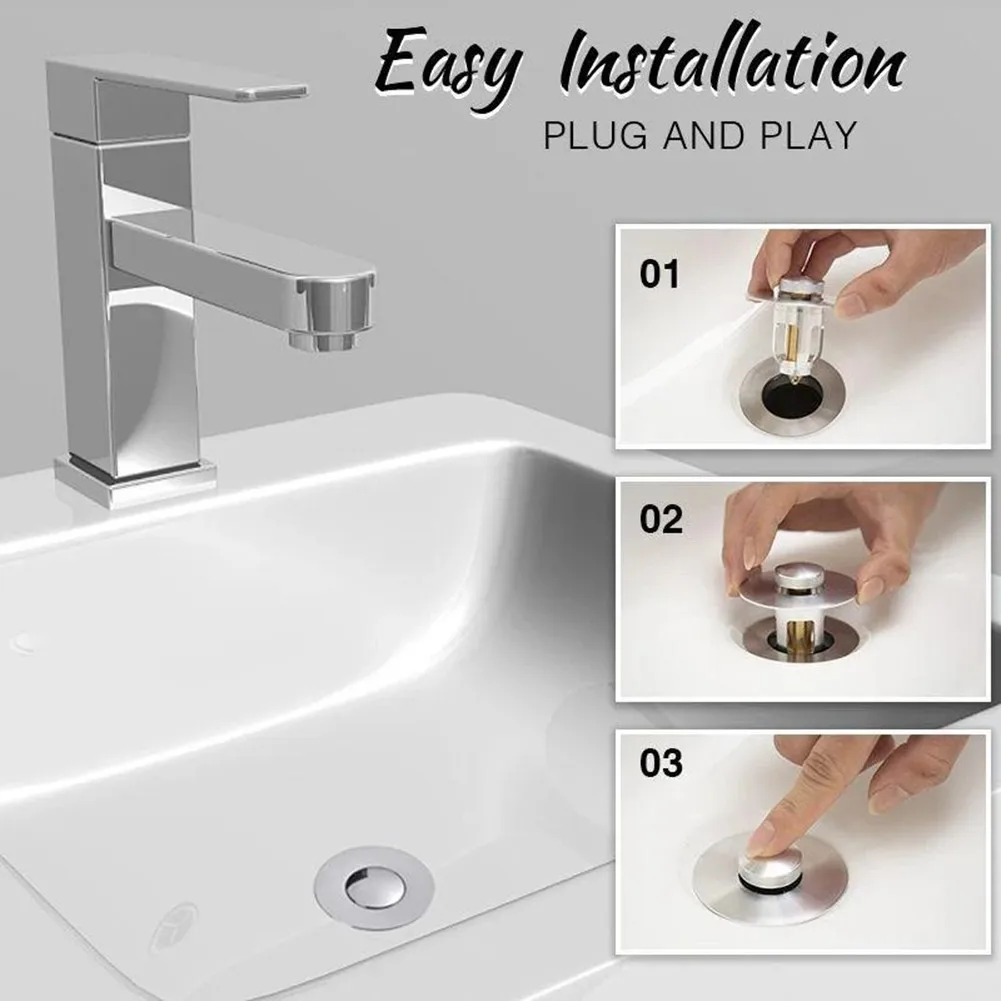 Easy Installation
PLUG AND PLAY

01

02

03