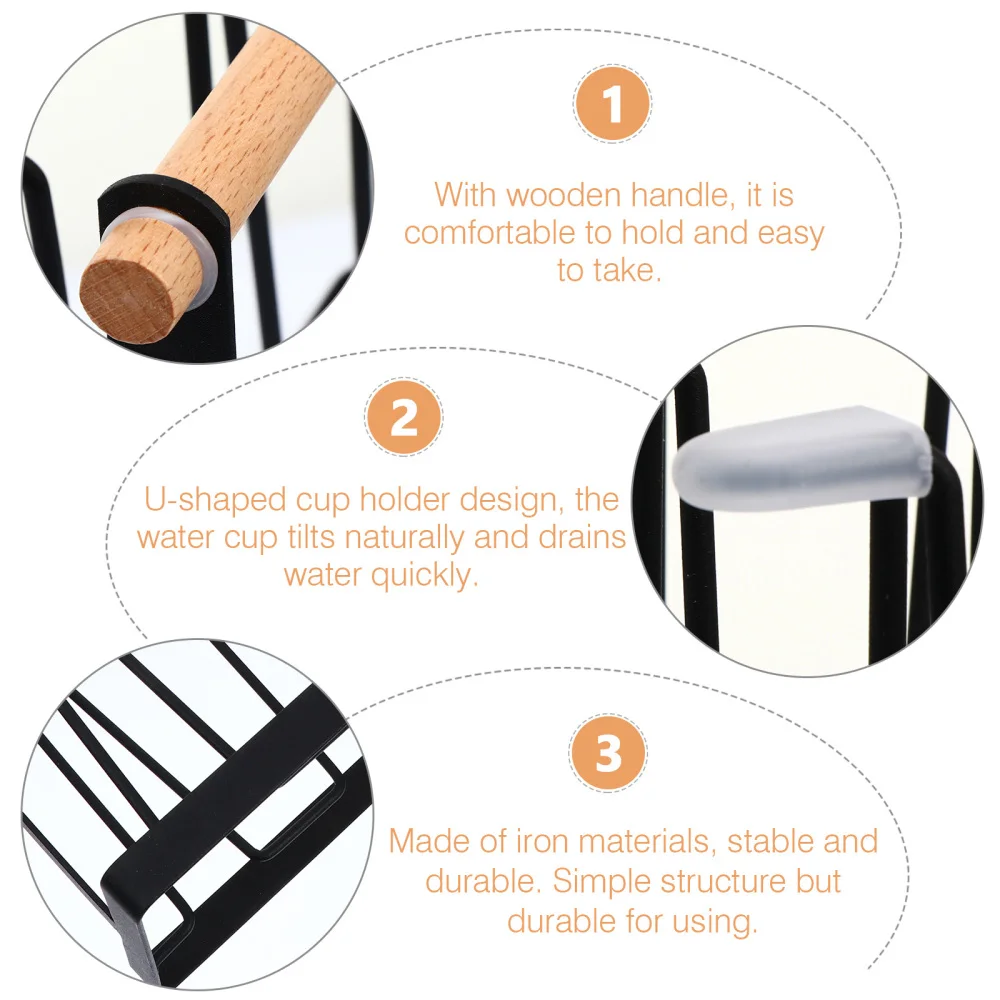 1

With wooden handle, it is comfortable to hold and easy to take.

2

U-shaped cup holder design, the water cup tilts naturally and drains water quickly.

3

Made of iron materials, stable and durable. Simple structure but durable for using.