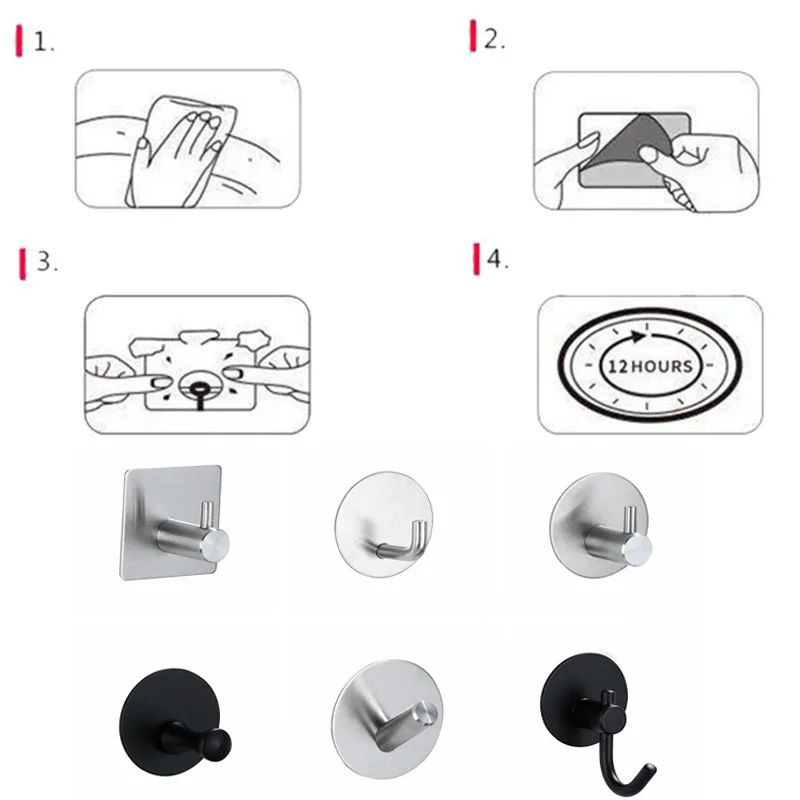 1.

2.

3.

4.

12 HOURS