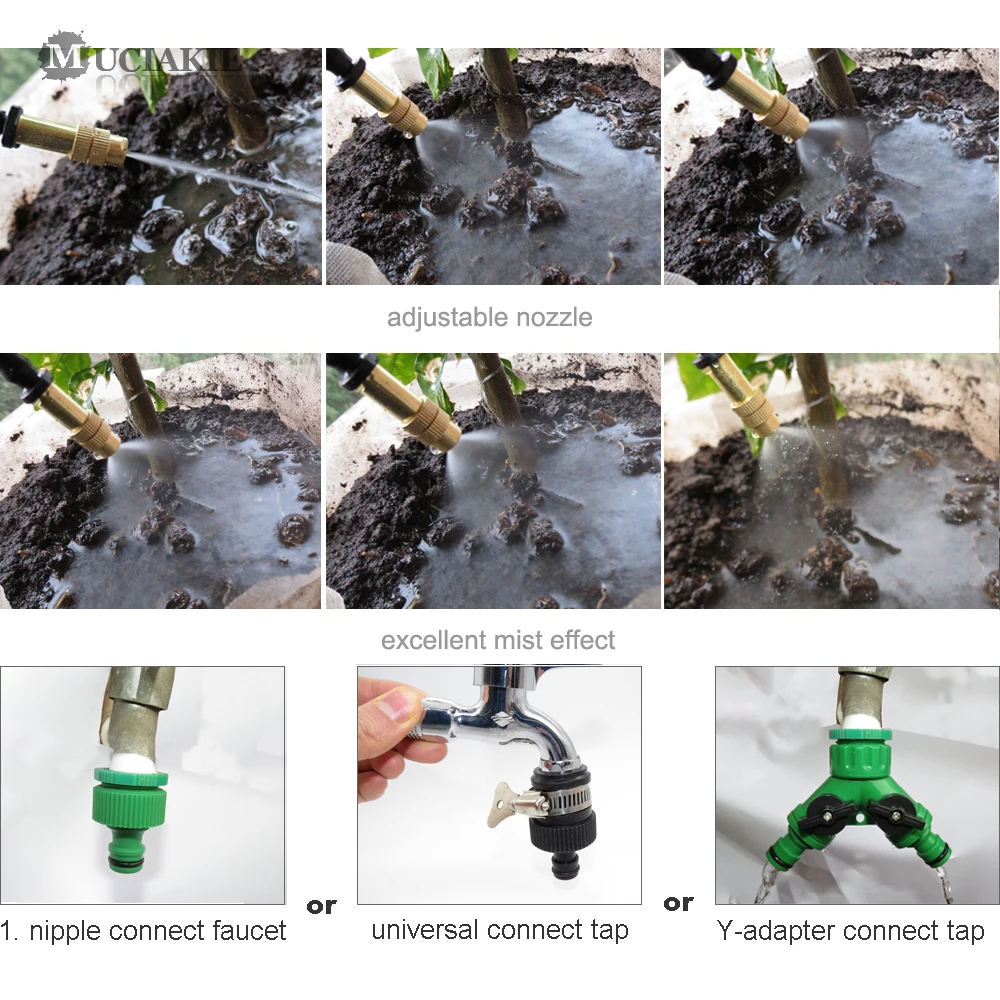 MUCIAKIE

adjustable nozzle

excellent mist effect

1. nipple connect faucet

or

universal connect tap

or

Y-adapter connect tap