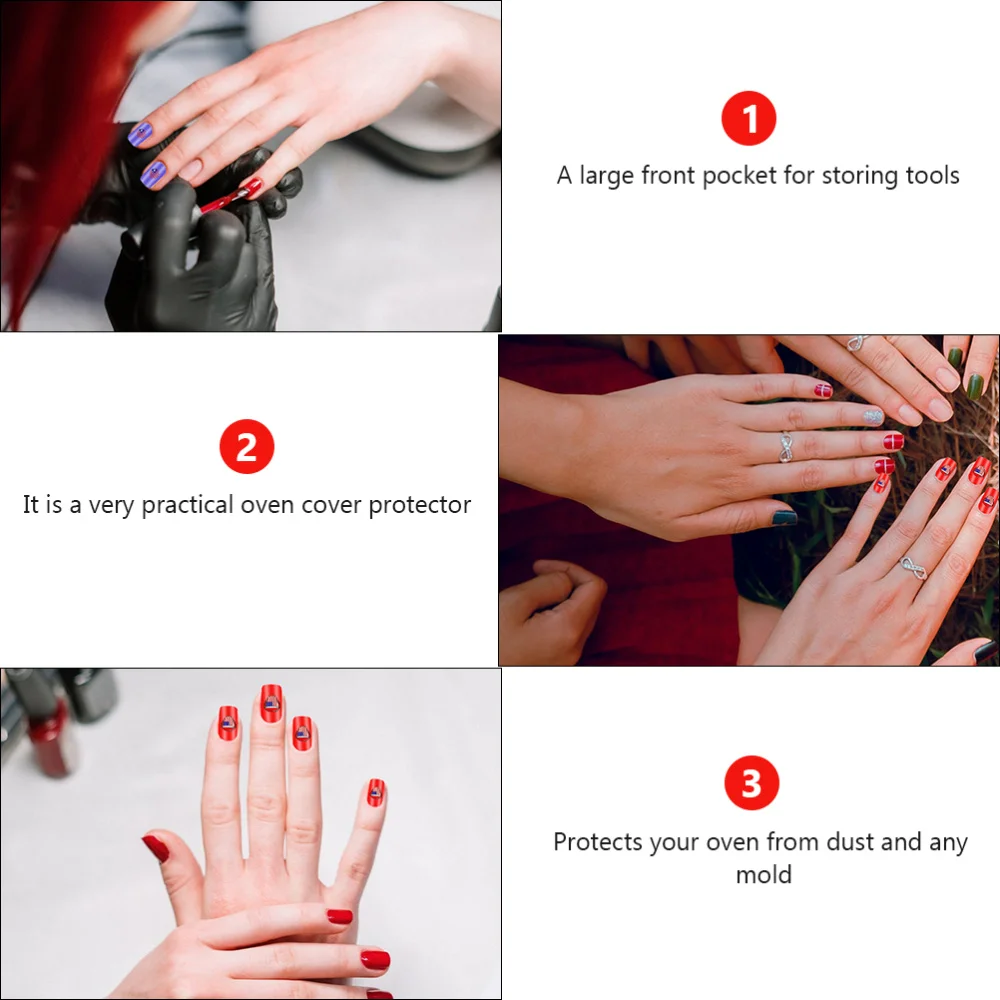 1
A large front pocket for storing tools

2
It is a very practical oven cover protector

3
Protects your oven from dust and any mold