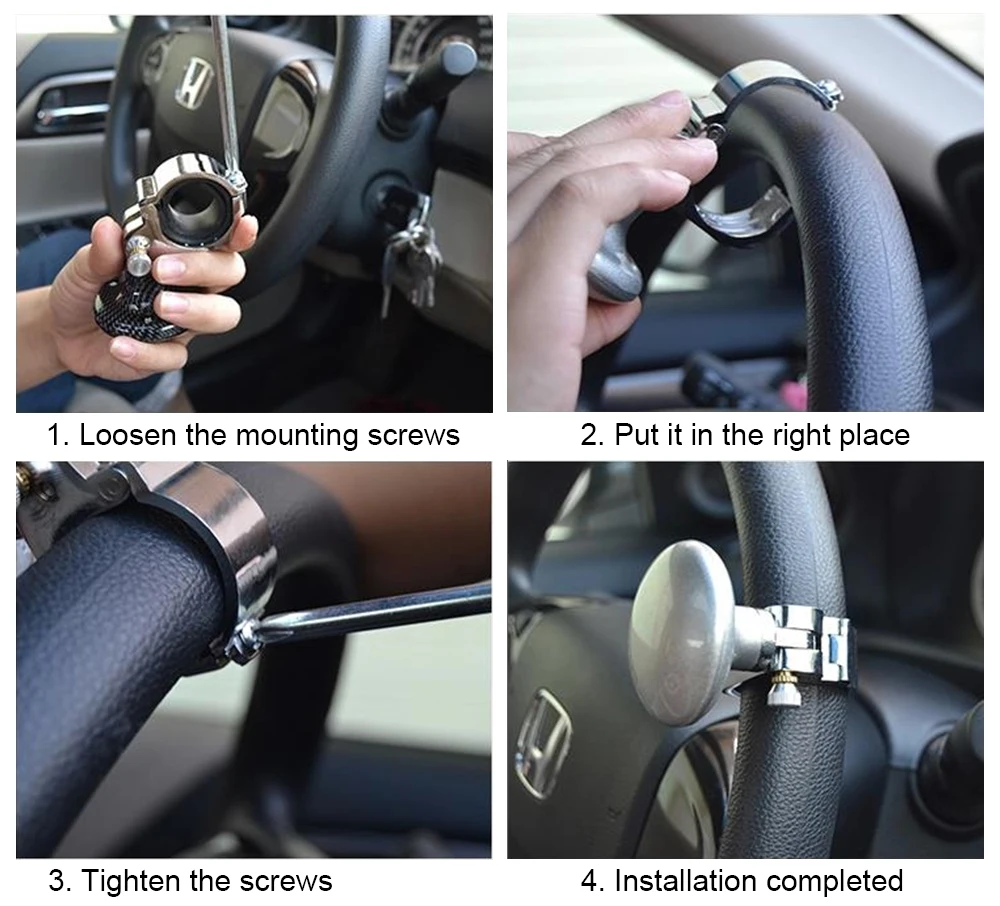 1. Loosen the mounting screws

2. Put it in the right place

3. Tighten the screws

4. Installation completed