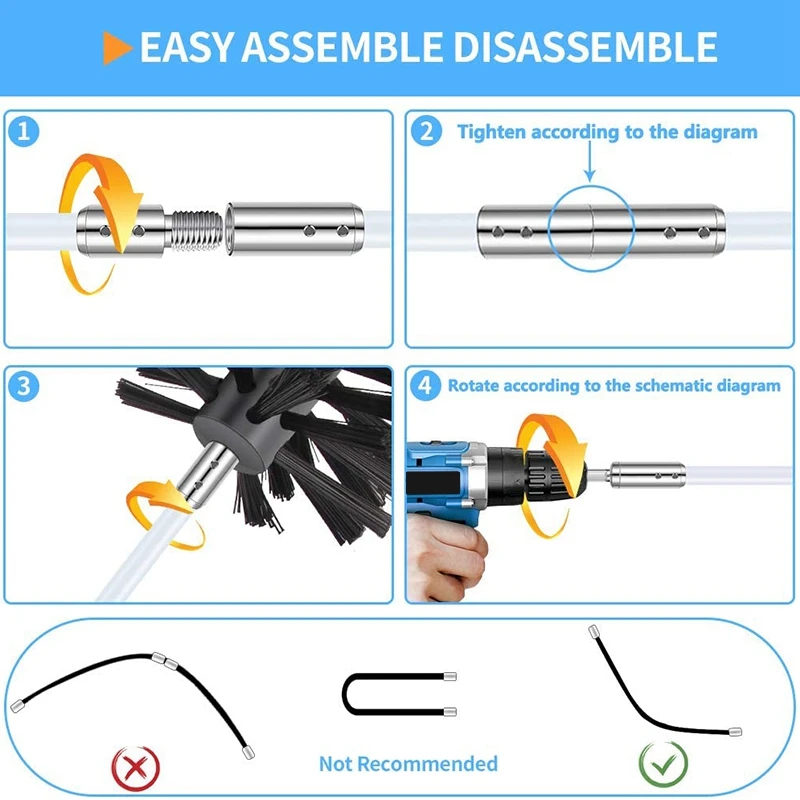 EASY ASSEMBLE DISASSEMBLE

1

2 Tighten according to the diagram

3

4 Rotate according to the schematic diagram

Not Recommended