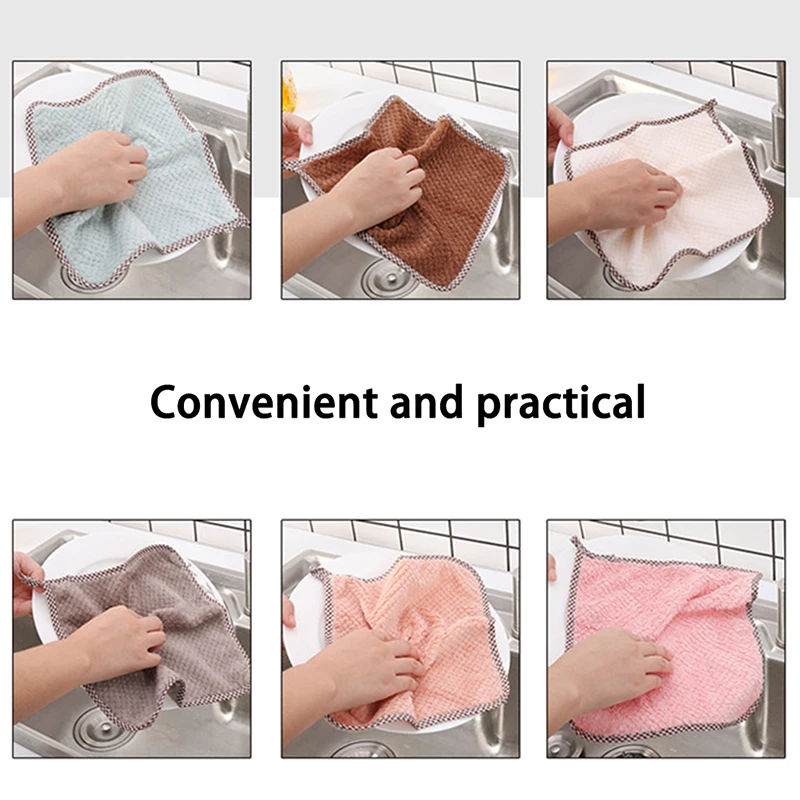 Convenient and practical