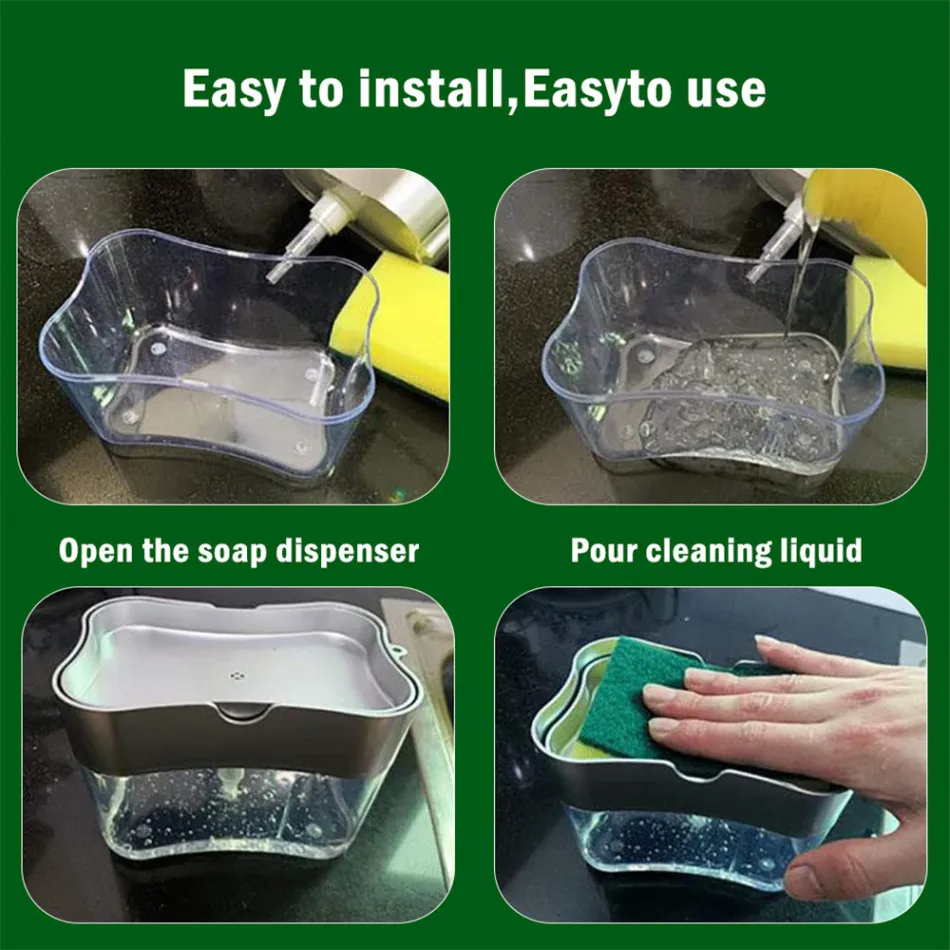 Easy to install,Easyto use

Open the soap dispenser

Pour cleaning liquid